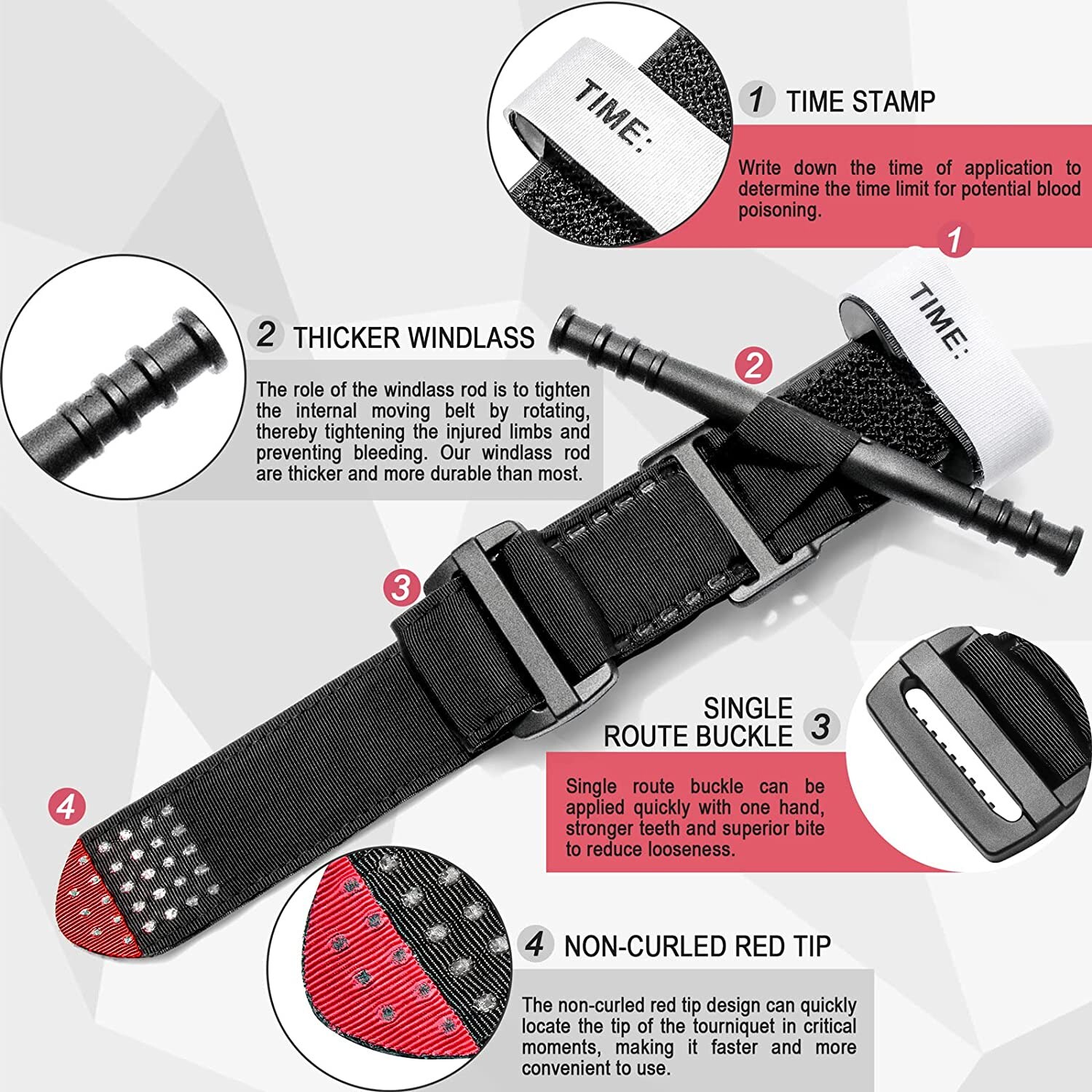 TIME:

1 TIME STAMP

Write down the time of application to determine the time limit for potential blood poisoning.

1

TIME:

2 THICKER WINDLASS

The role of the windlass rod is to tighten the internal moving belt by rotating, thereby tightening the injured limbs and preventing bleeding. Our windlass rod are thicker and more durable than most.

2

3

SINGLE ROUTE BUCKLE 3

Single route buckle can be applied quickly with one hand, stronger teeth and superior bite to reduce looseness.

4

4 NON-CURLED RED TIP

The non-curled red tip design can quickly locate the tip of the tourniquet in critical moments, making it faster and more convenient to use.