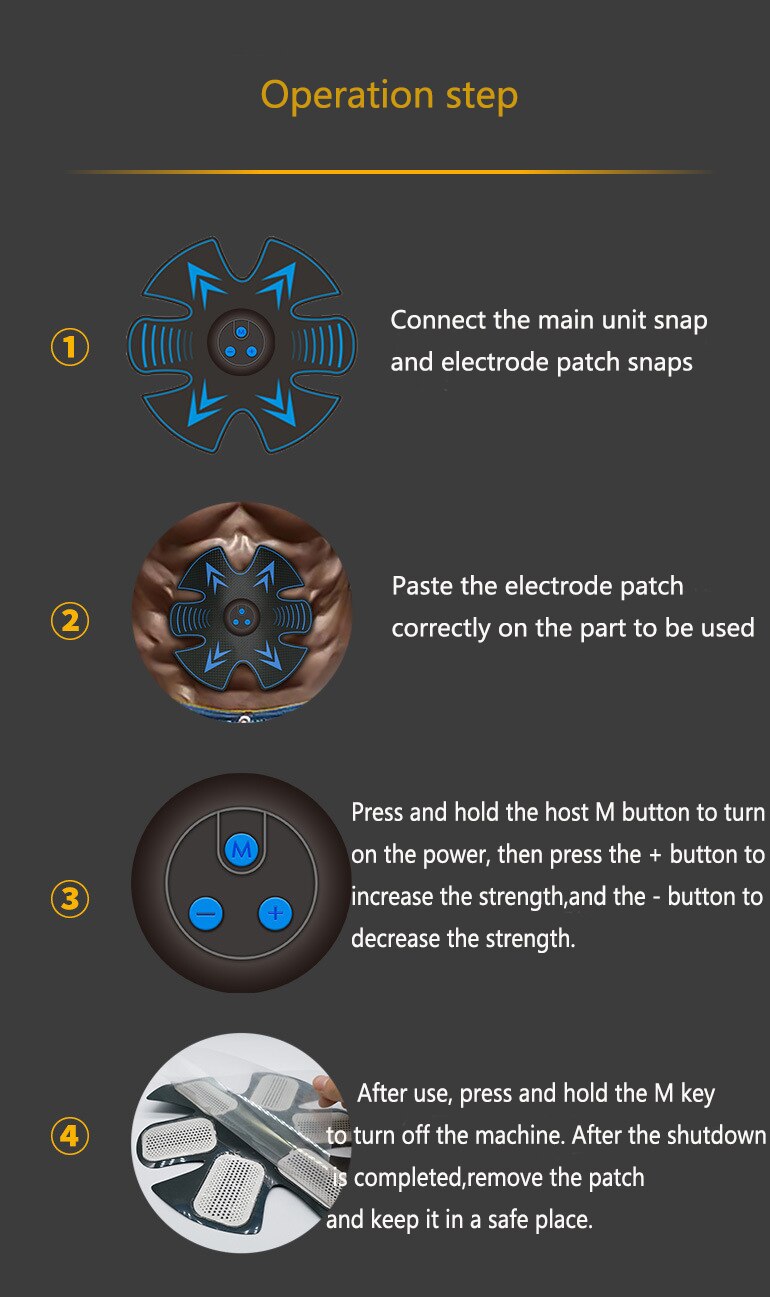 Operation step

①

Connect the main unit snap and electrode patch snaps

②

Paste the electrode patch correctly on the part to be used

③

M

−

+

Press and hold the host M button to turn on the power, then press the + button to increase the strength,and the - button to decrease the strength.

④

After use, press and hold the M key to turn off the machine. After the shutdown is completed,remove the patch and keep it in a safe place.