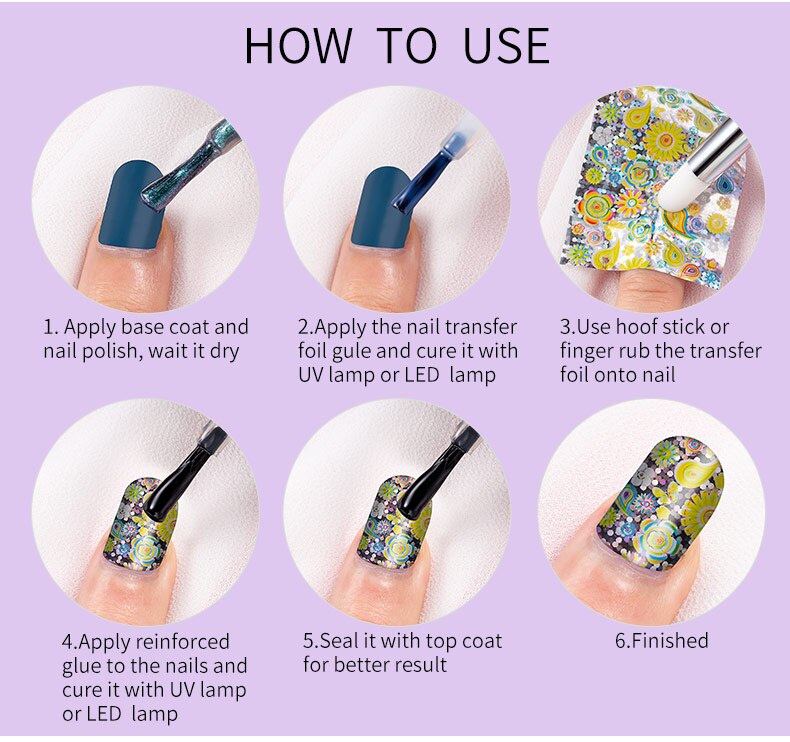 HOW TO USE

1. Apply base coat and nail polish, wait it dry

2.Apply the nail transfer foil gule and cure it with UV lamp or LED lamp

3.Use hoof stick or finger rub the transfer foil onto nail

4.Apply reinforced glue to the nails and cure it with UV lamp or LED lamp

5.Seal it with top coat for better result

6.Finished