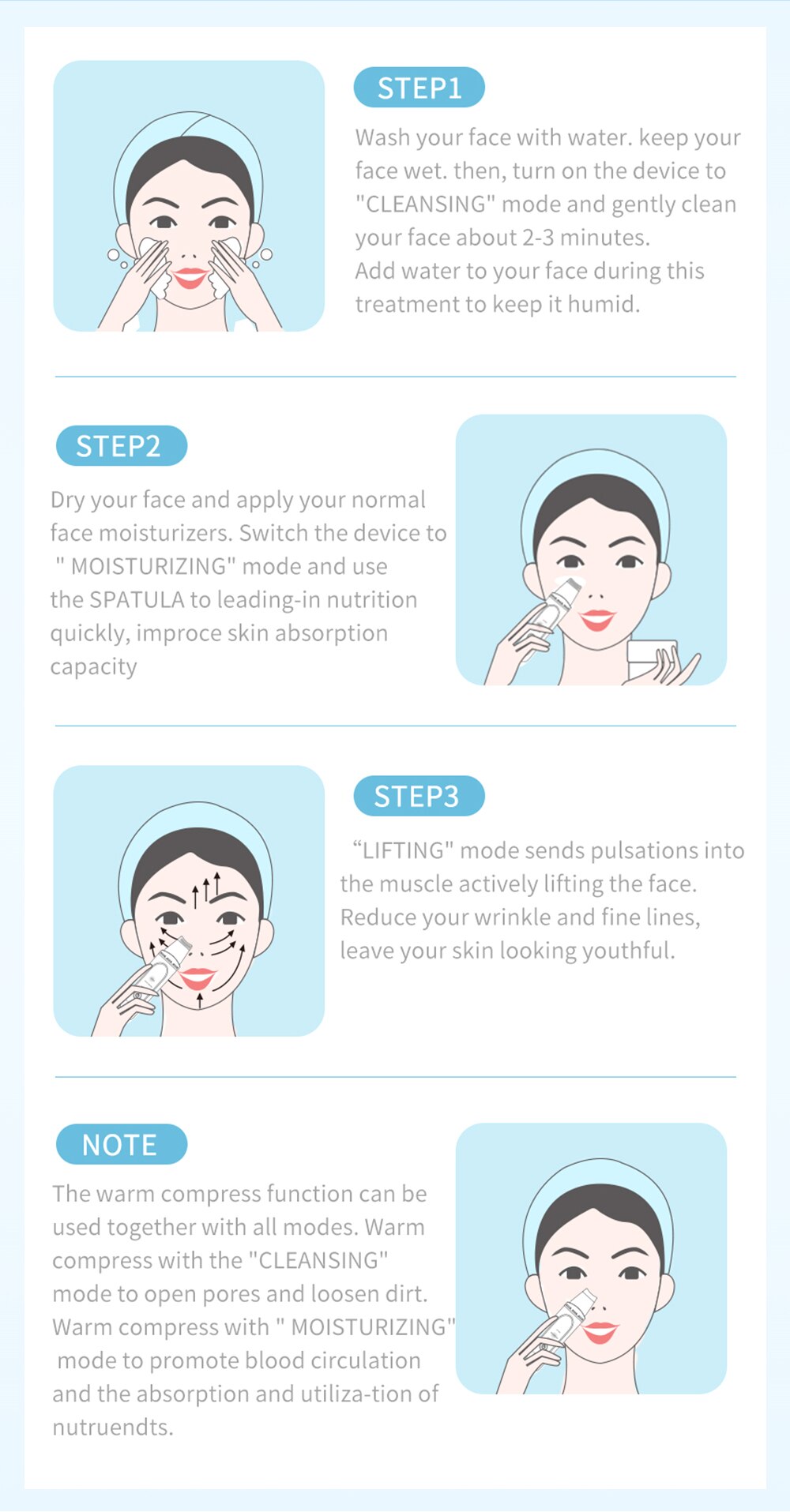 STEP1

Wash your face with water. keep your face wet. then, turn on the device to "CLEANSING" mode and gently clean your face about 2-3 minutes.
Add water to your face during this treatment to keep it humid.

STEP2

Dry your face and apply your normal face moisturizers. Switch the device to " MOISTURIZING" mode and use the SPATULA to leading-in nutrition quickly, improce skin absorption capacity

STEP3

“LIFTING" mode sends pulsations into the muscle actively lifting the face. Reduce your wrinkle and fine lines, leave your skin looking youthful.

NOTE

The warm compress function can be used together with all modes. Warm compress with the "CLEANSING" mode to open pores and loosen dirt. Warm compress with " MOISTURIZING" mode to promote blood circulation and the absorption and utiliza-tion of nutruendts.