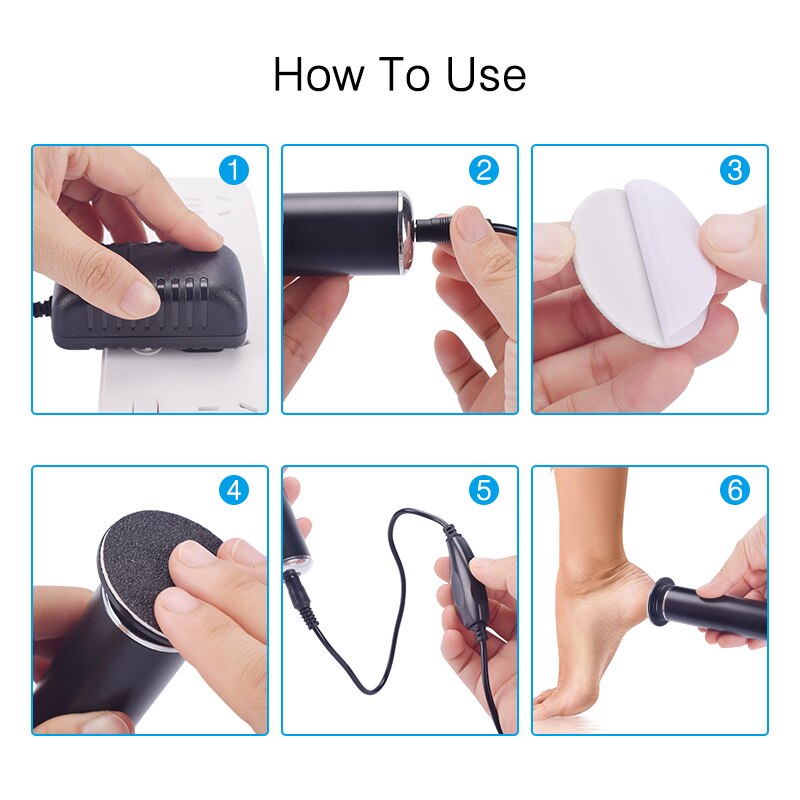 How To Use

1

2

3

4

5

6