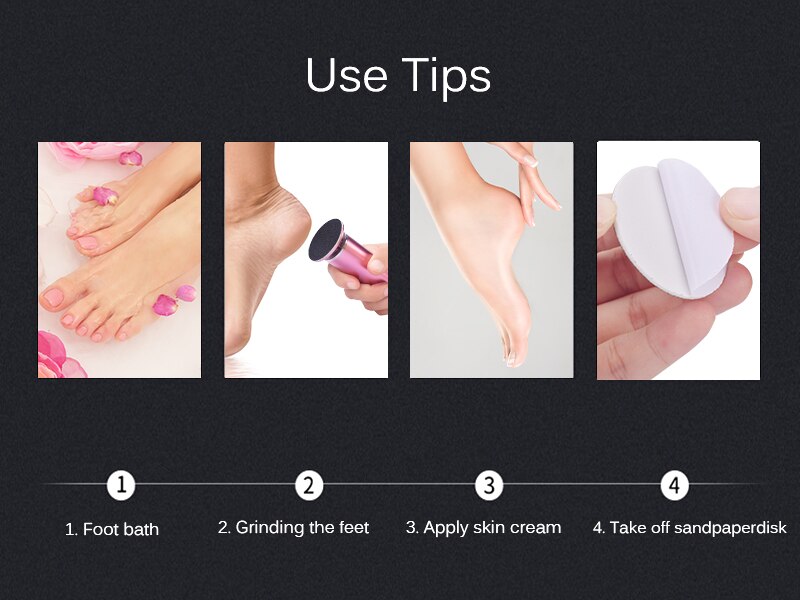 Use Tips

1

2

3

4

1. Foot bath

2. Grinding the feet

3. Apply skin cream

4. Take off sandpaperdisk