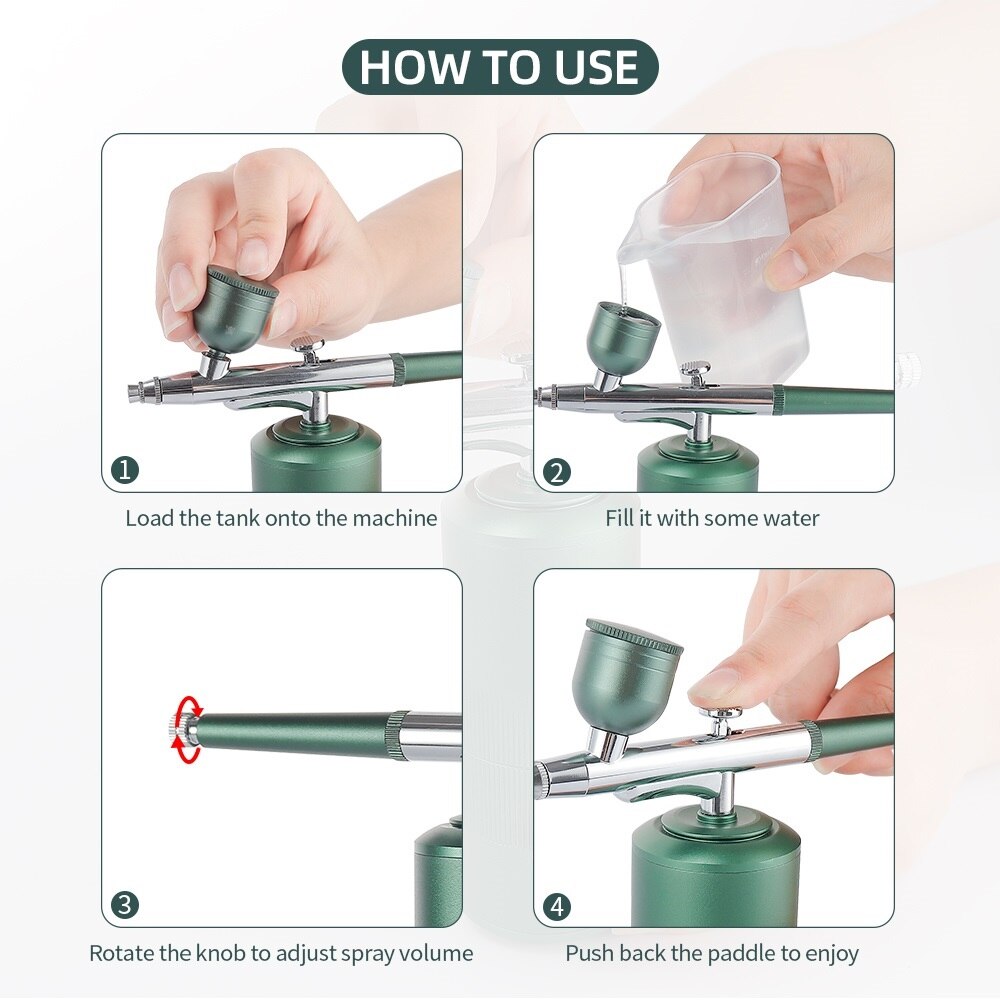 HOW TO USE

1

Load the tank onto the machine

2

Fill it with some water

3

Rotate the knob to adjust spray volume

4

Push back the paddle to enjoy