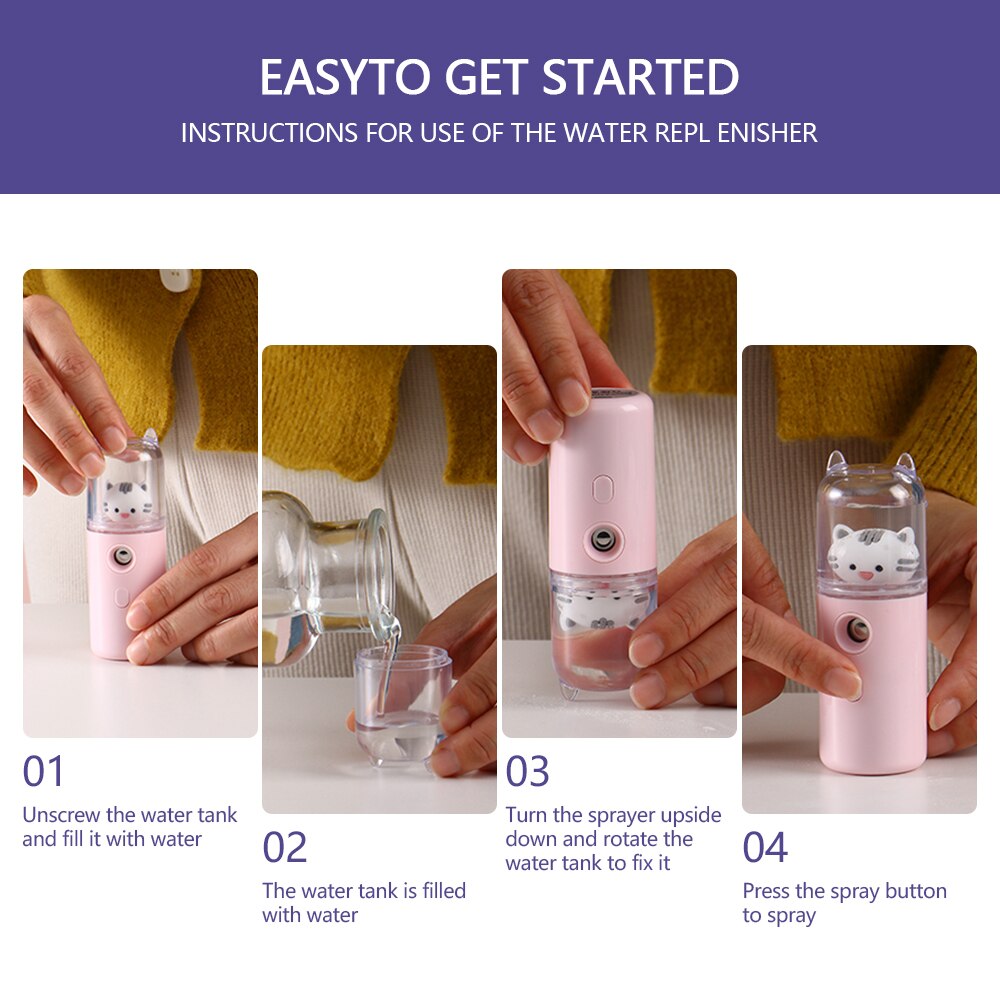 EASYTO GET STARTED

INSTRUCTIONS FOR USE OF THE WATER REPL ENISHER

01

Unscrew the water tank and fill it with water

02

The water tank is filled with water

03

Turn the sprayer upside down and rotate the water tank to fix it

04

Press the spray button to spray