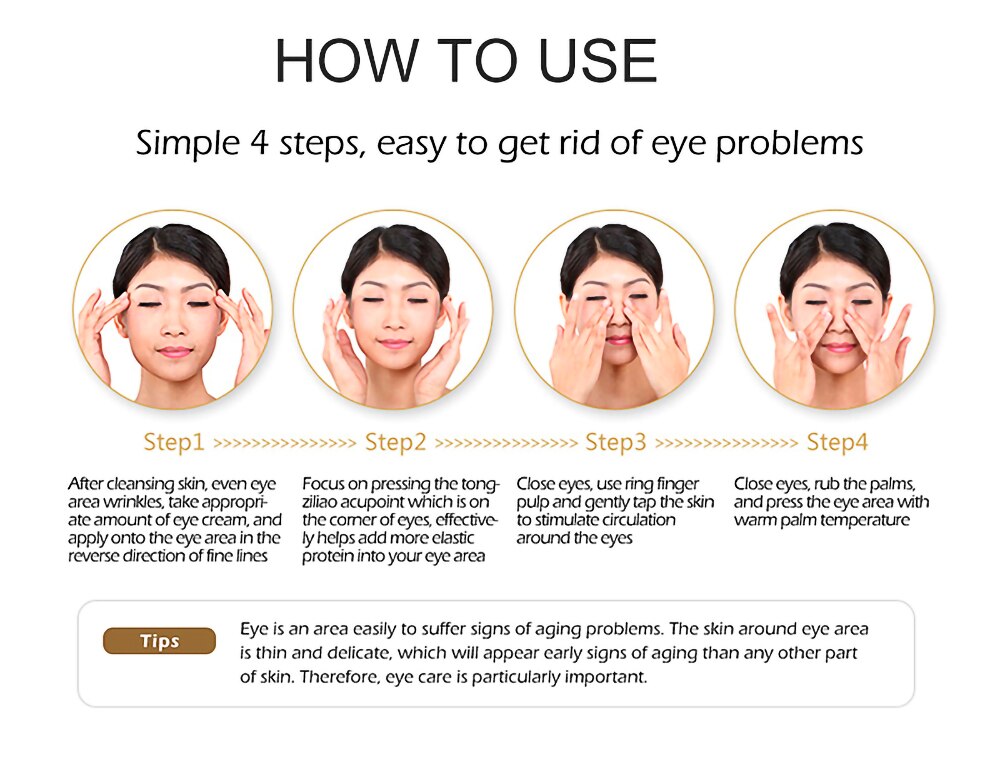 HOW TO USE

Simple 4 steps, easy to get rid of eye problems

Step1 >>>>>>>>>>>>>>> Step2 >>>>>>>>>>>>>>> Step3 >>>>>>>>>>>>>>> Step4

After cleansing skin, even eye area wrinkles, take appropriate amount of eye cream, and apply onto the eye area in the reverse direction of fine lines

Focus on pressing the tongziliao acupoint which is on the corner of eyes, effectively helps add more elastic protein into your eye area

Close eyes, use ring finger pulp and gently tap the skin to stimulate circulation around the eyes

Close eyes, rub the palms, and press the eye area with warm palm temperature

Tips

Eye is an area easily to suffer signs of aging problems. The skin around eye area is thin and delicate, which will appear early signs of aging than any other part of skin. Therefore, eye care is particularly important.