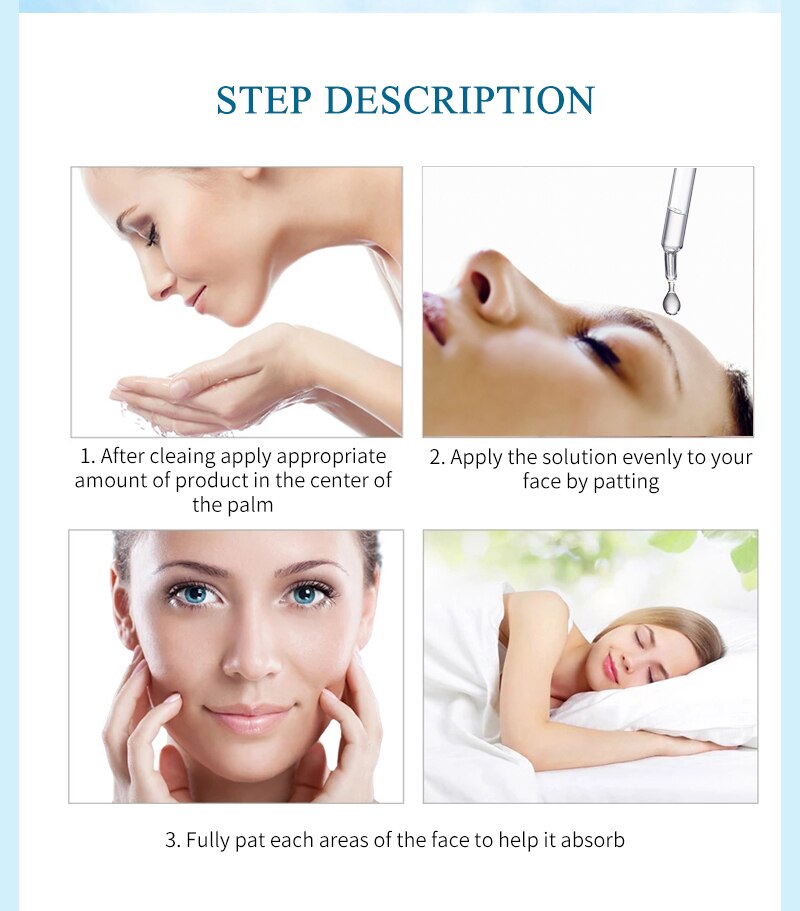 STEP DESCRIPTION

1. After cleaing apply appropriate amount of product in the center of the palm

2. Apply the solution evenly to your face by patting

3. Fully pat each areas of the face to help it absorb