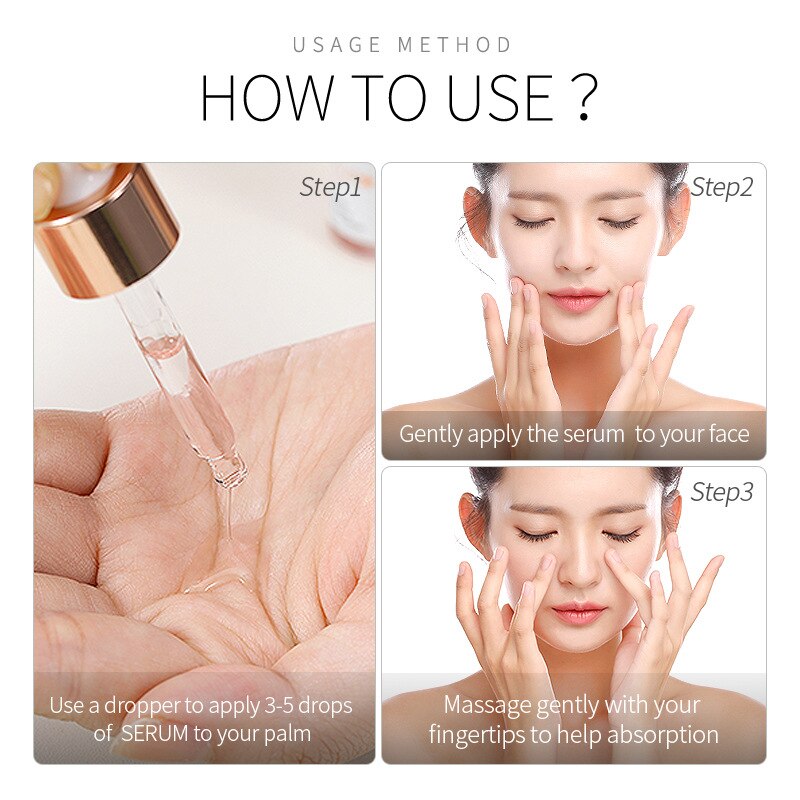 USAGE METHOD

HOW TO USE ?

Step1

Use a dropper to apply 3-5 drops of SERUM to your palm

Step2

Gently apply the serum to your face

Step3

Massage gently with your fingertips to help absorption