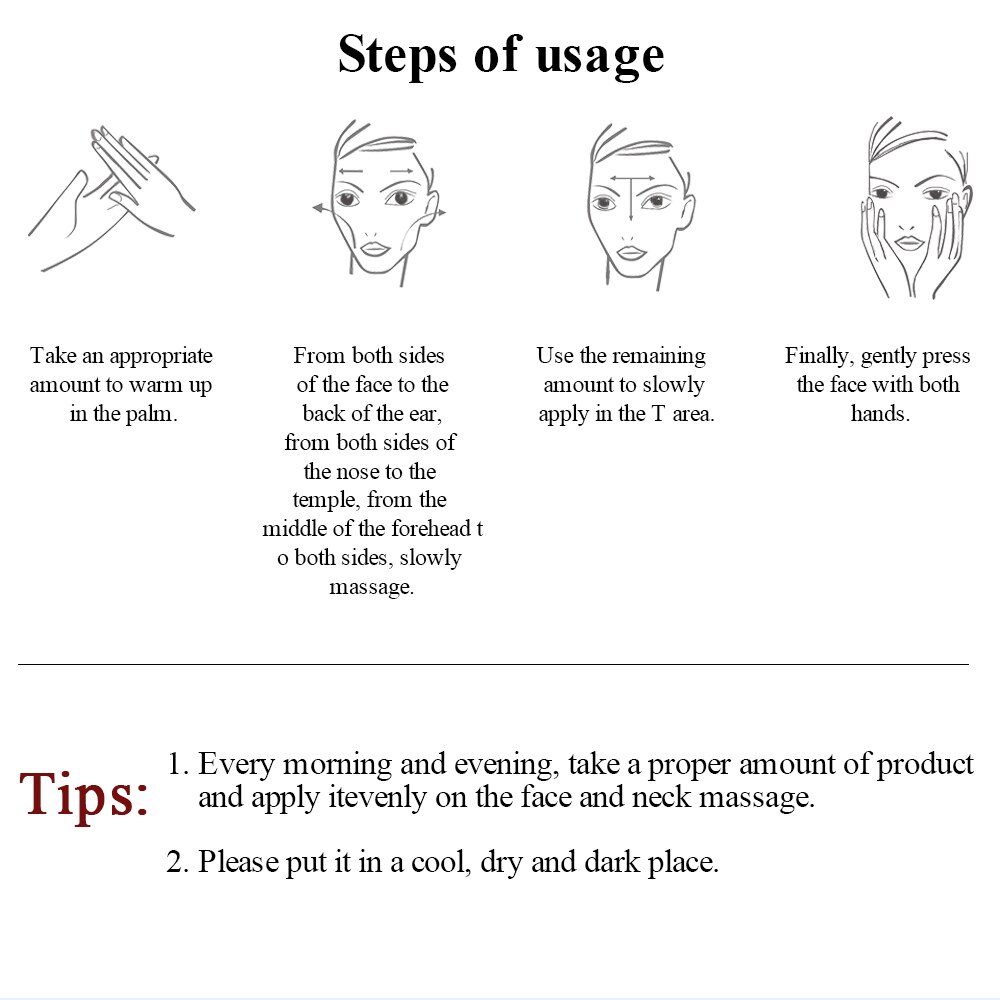 Steps of usage

Take an appropriate amount to warm up in the palm.

From both sides of the face to the back of the ear, from both sides of the nose to the temple, from the middle of the forehead t o both sides, slowly massage.

Use the remaining amount to slowly apply in the T area.

Finally, gently press the face with both hands.

Tips:

1. Every morning and evening, take a proper amount of product and apply itevenly on the face and neck massage.

2. Please put it in a cool, dry and dark place.