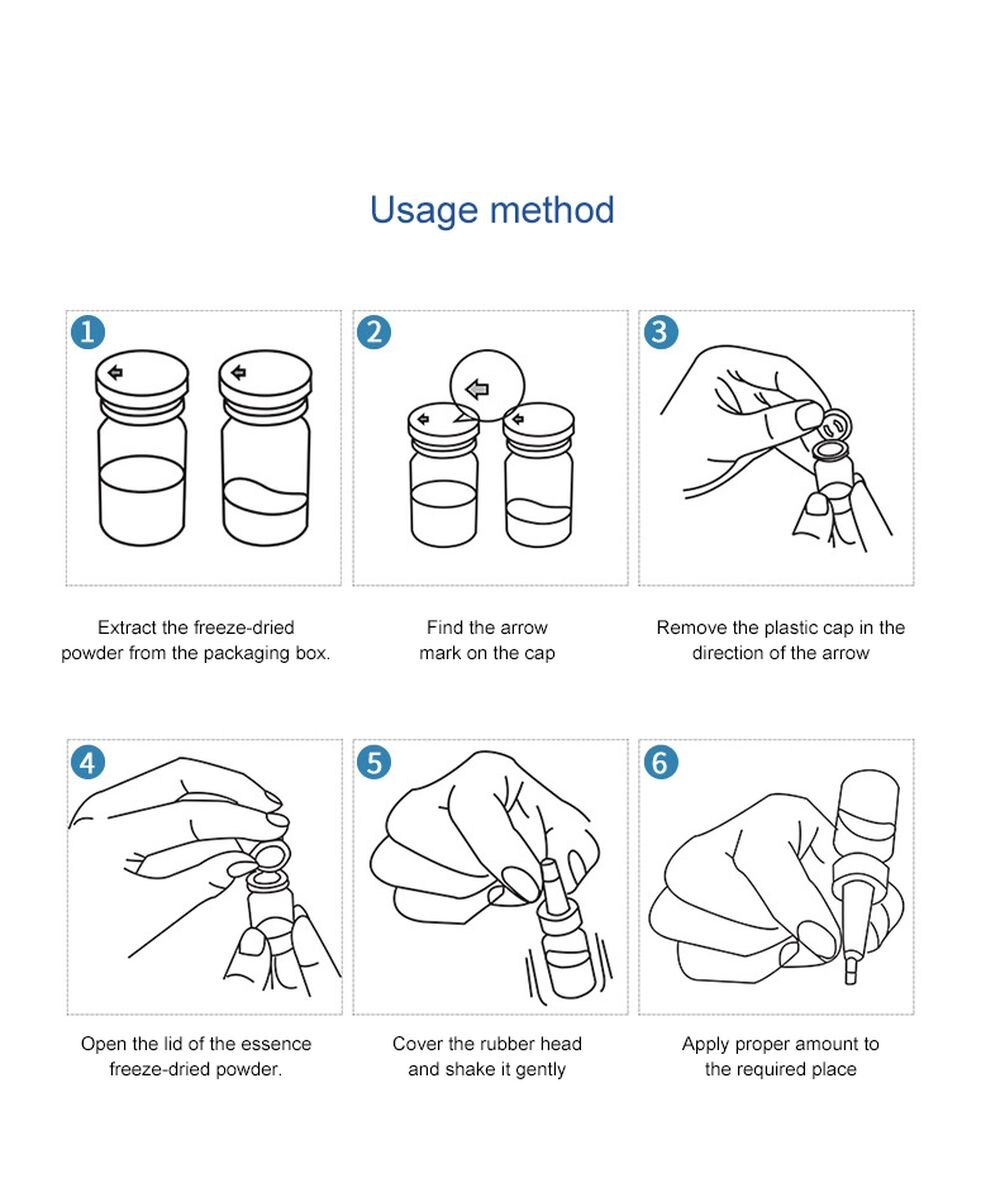 Usage method

1

Extract the freeze-dried powder from the packaging box.

2

Find the arrow mark on the cap

3

Remove the plastic cap in the direction of the arrow

4

Open the lid of the essence freeze-dried powder.

5

Cover the rubber head and shake it gently

6

Apply proper amount to the required place