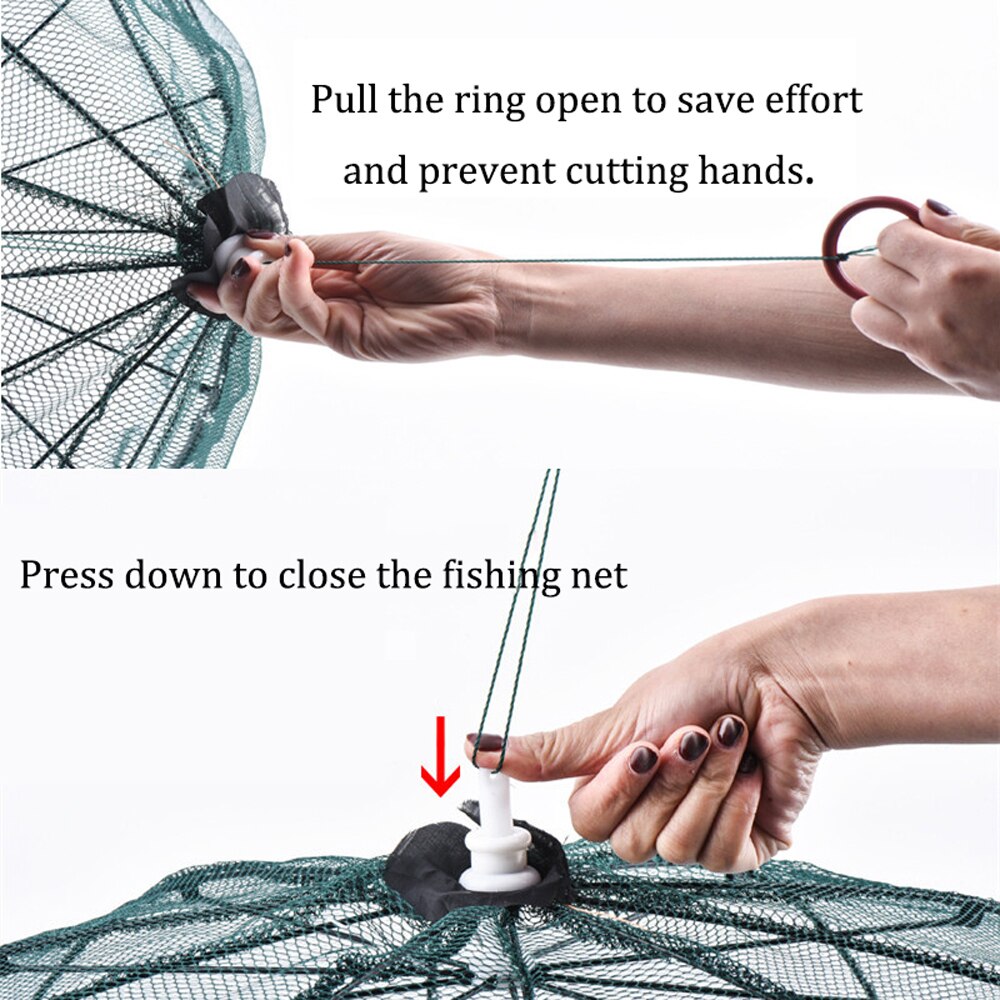 Pull the ring open to save effort and prevent cutting hands.

Press down to close the fishing net