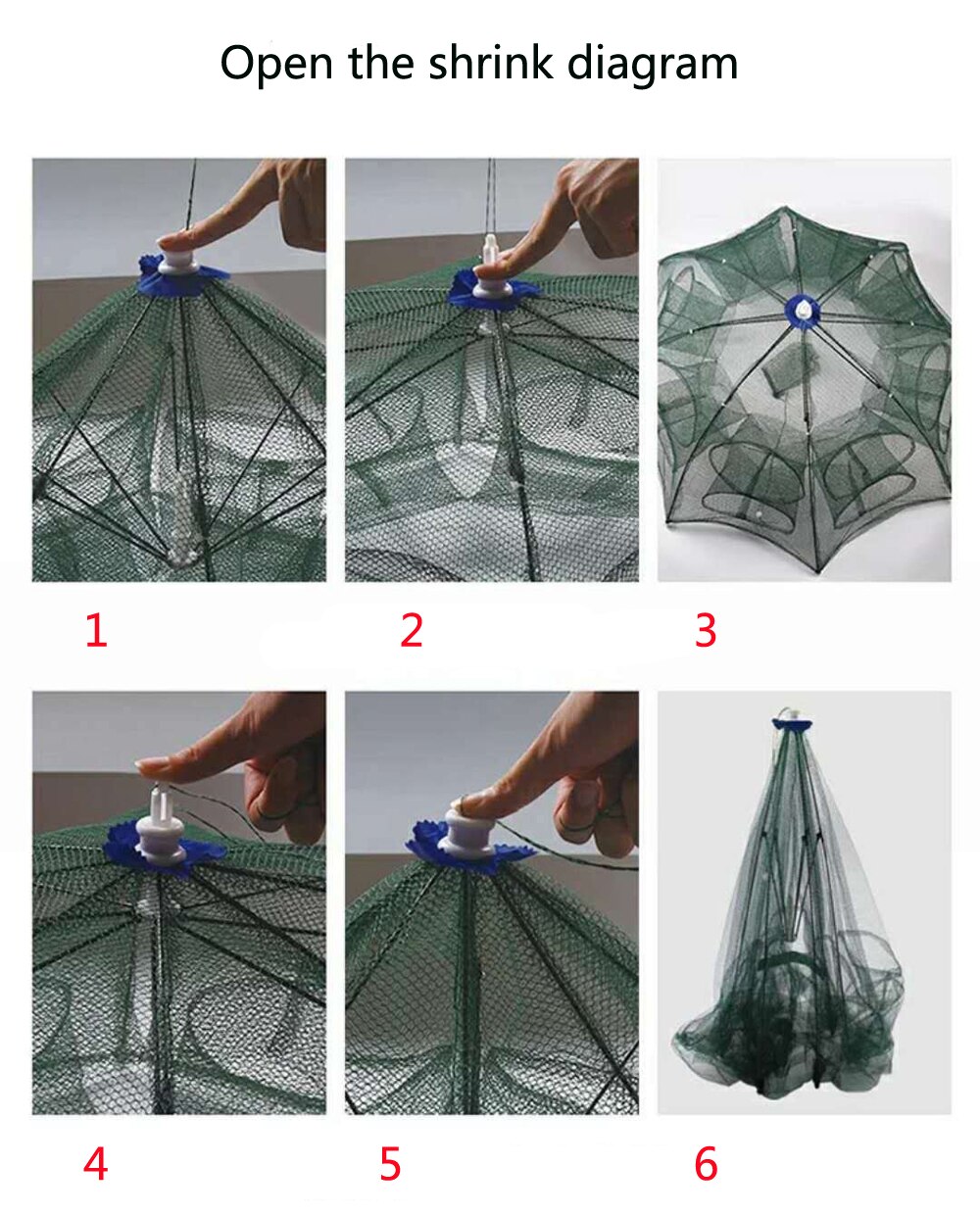 Open the shrink diagram

1

2

3

4

5

6