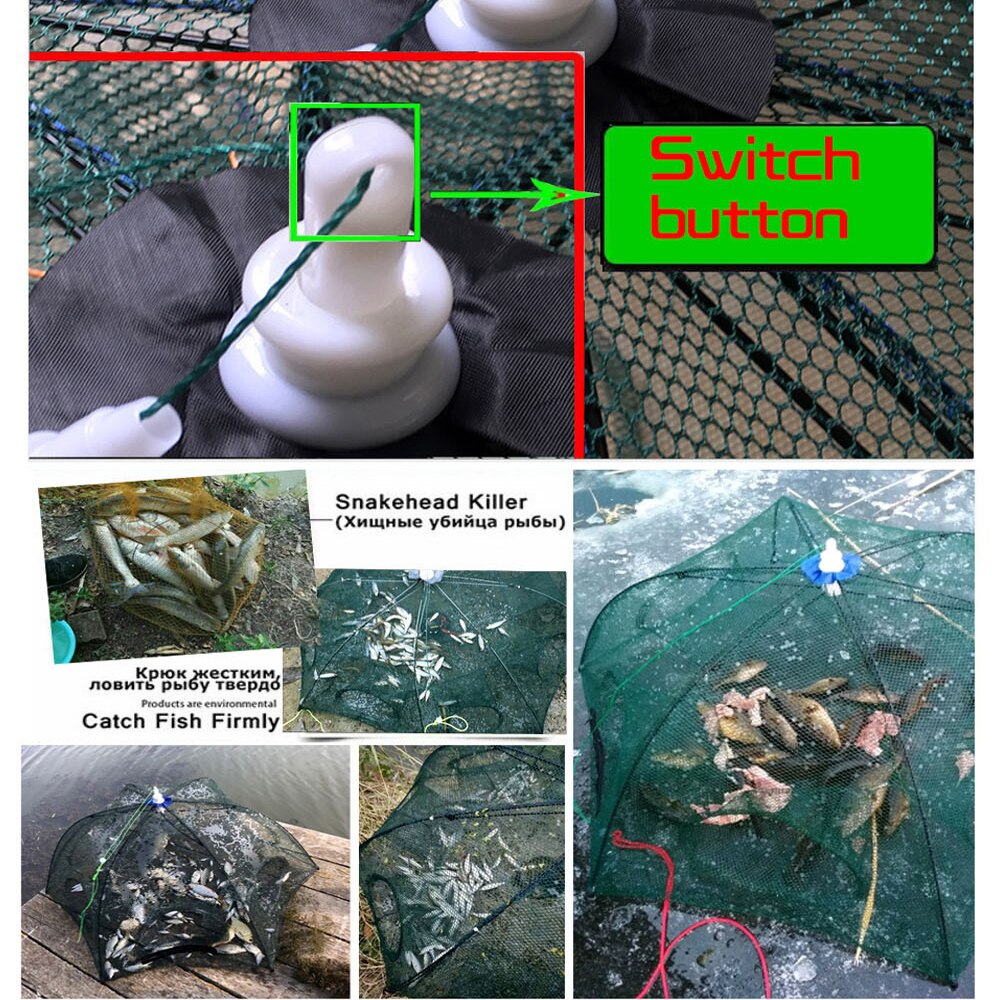 Switch button

Snakehead Killer
(Хищные убийца рыбы)

Крюк жестким, ловить рыбу твердо
Products are environmental
Catch Fish Firmly