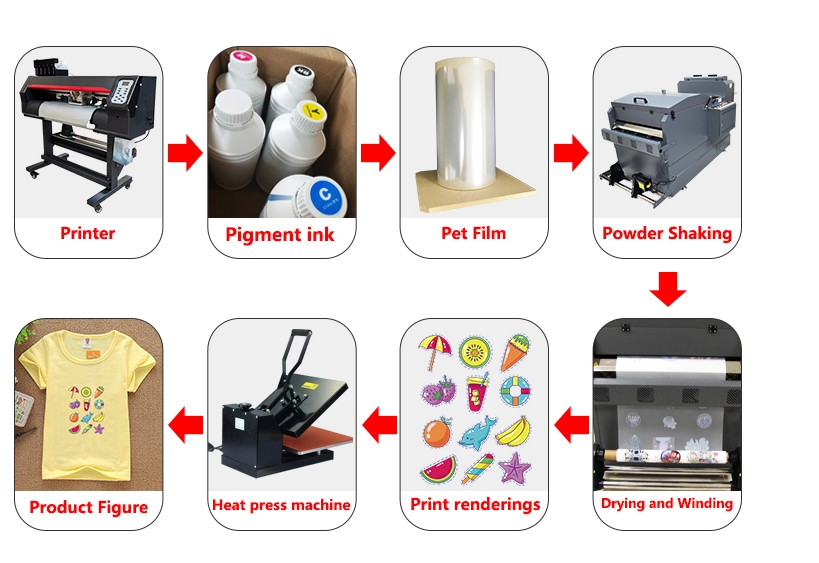 Printer

Pigment ink

Pet Film

Powder Shaking

Drying and Winding

Print renderings

Heat press machine

Product Figure