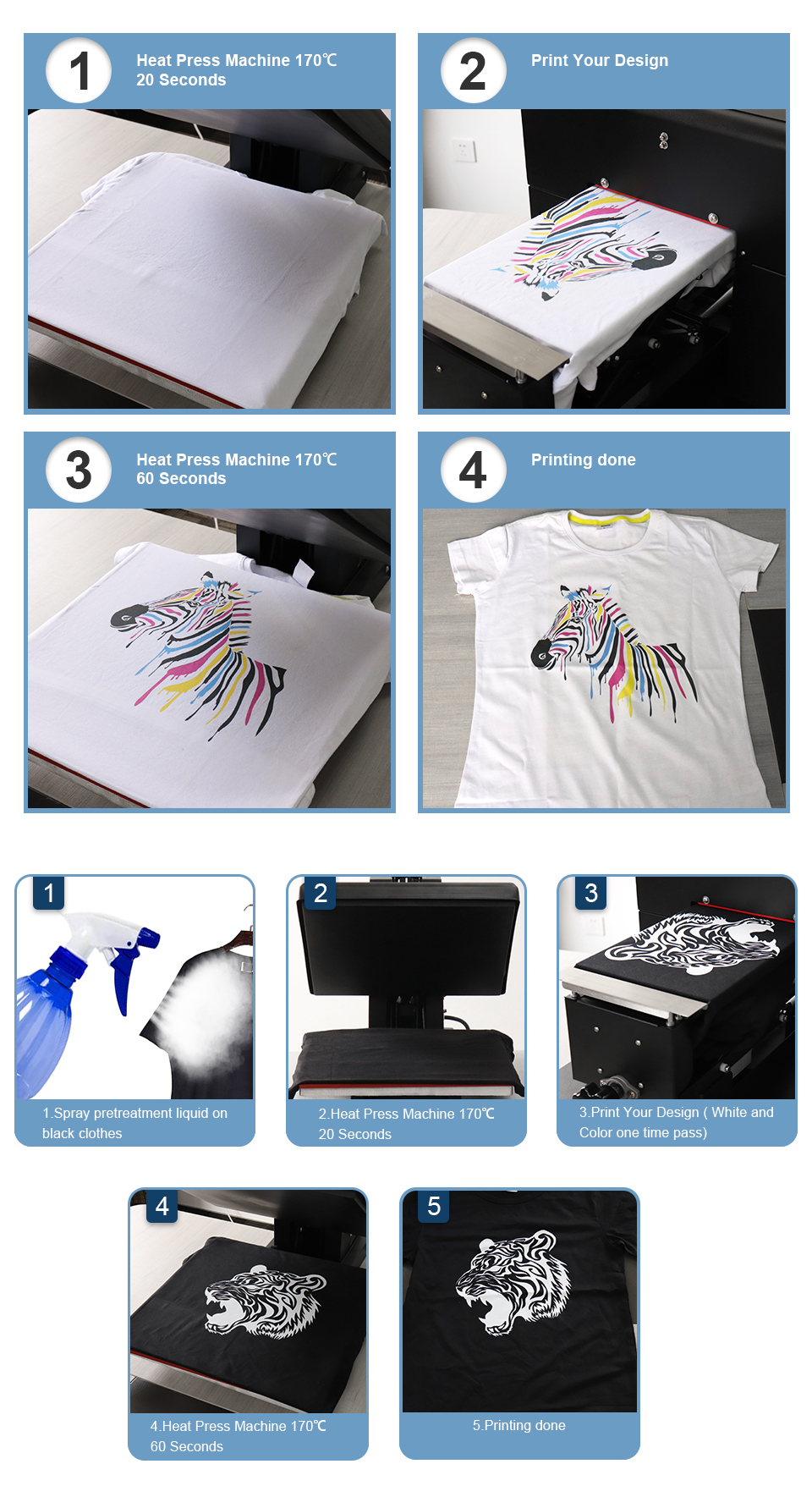 1
Heat Press Machine 170℃
20 Seconds

2
Print Your Design

3
Heat Press Machine 170℃
60 Seconds

4
Printing done

1
1.Spray pretreatment liquid on black clothes

2
2.Heat Press Machine 170℃
20 Seconds

3
3.Print Your Design ( White and Color one time pass)

4
4.Heat Press Machine 170℃
60 Seconds

5
5.Printing done