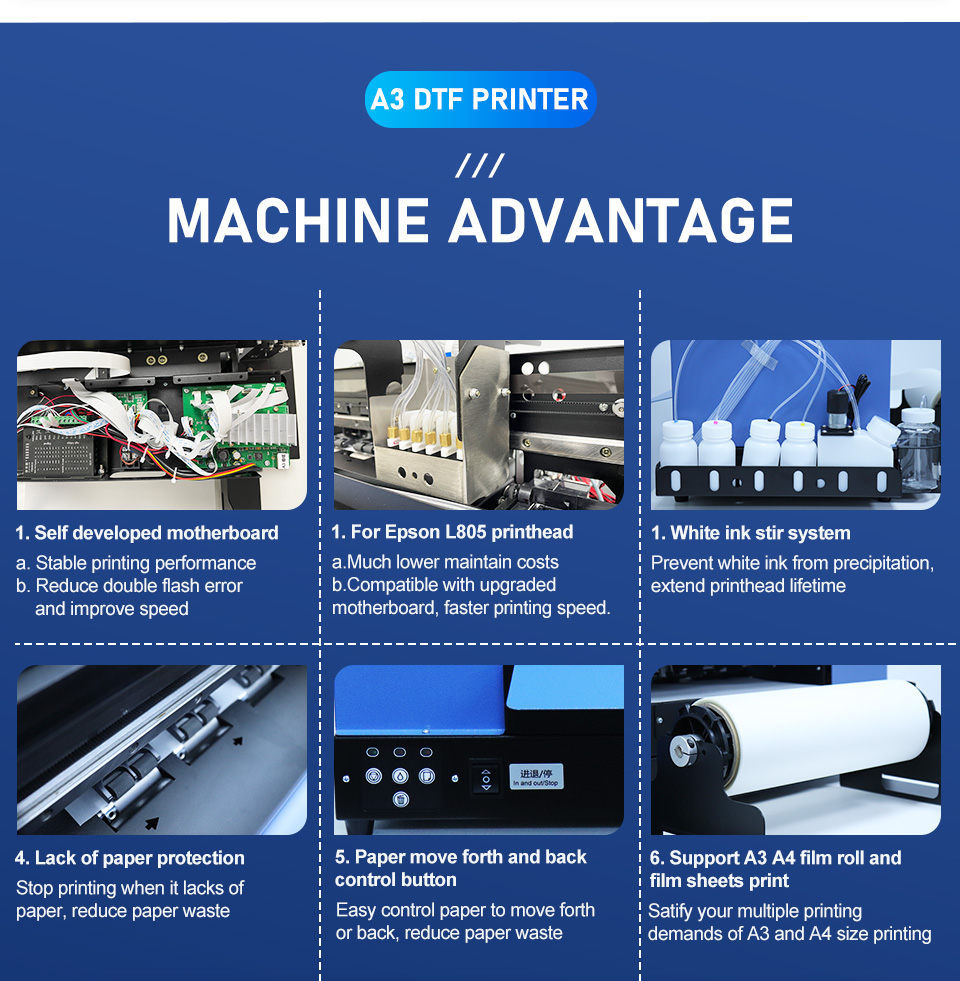 A3 DTF PRINTER

///

MACHINE ADVANTAGE

1. Self developed motherboard

a. Stable printing performance
b. Reduce double flash error and improve speed

1. For Epson L805 printhead

a.Much lower maintain costs
b.Compatible with upgraded motherboard, faster printing speed.

1. White ink stir system

Prevent white ink from precipitation, extend printhead lifetime

4. Lack of paper protection

Stop printing when it lacks of paper, reduce paper waste

进退/停
In and out/Stop

5. Paper move forth and back control button

Easy control paper to move forth or back, reduce paper waste

6. Support A3 A4 film roll and film sheets print

Satify your multiple printing demands of A3 and A4 size printing