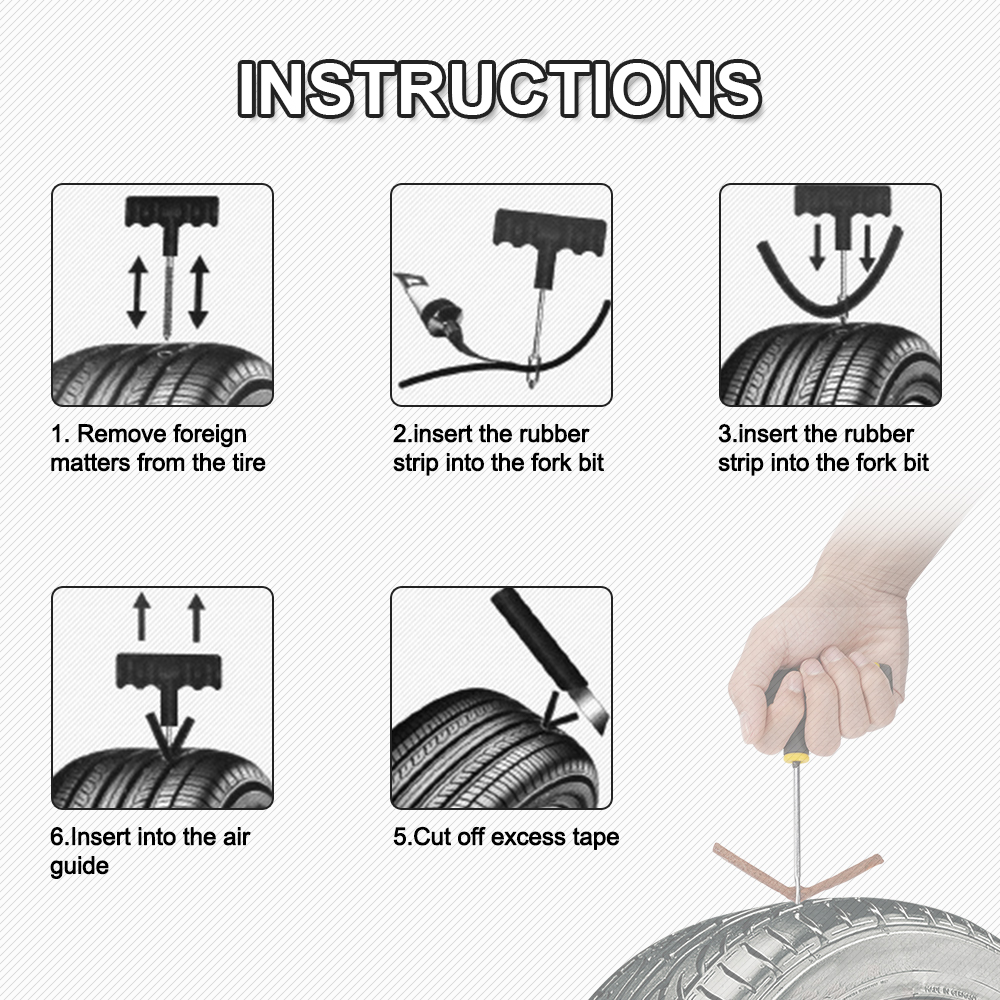 INSTRUCTIONS

1. Remove foreign matters from the tire

2.insert the rubber strip into the fork bit

3.insert the rubber strip into the fork bit

6.Insert into the air guide

5.Cut off excess tape