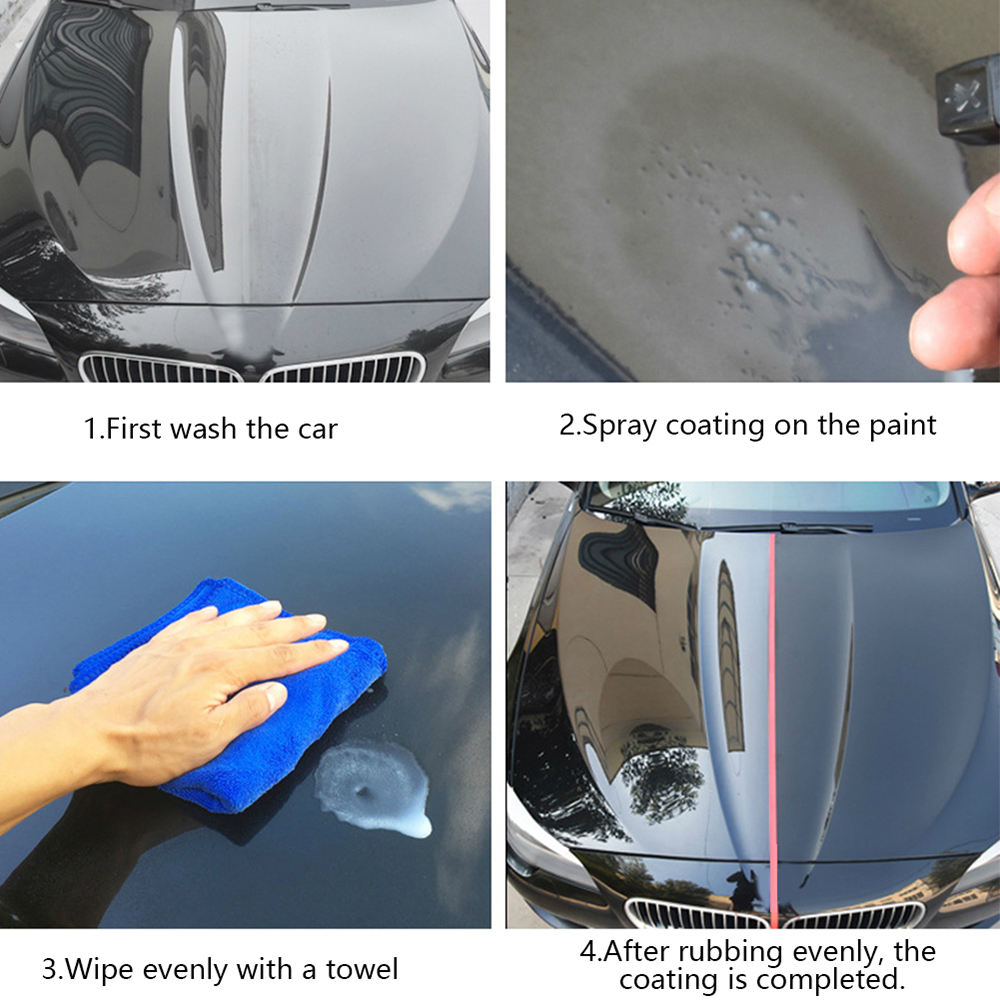 1.First wash the car

2.Spray coating on the paint

3.Wipe evenly with a towel

4.After rubbing evenly, the coating is completed.