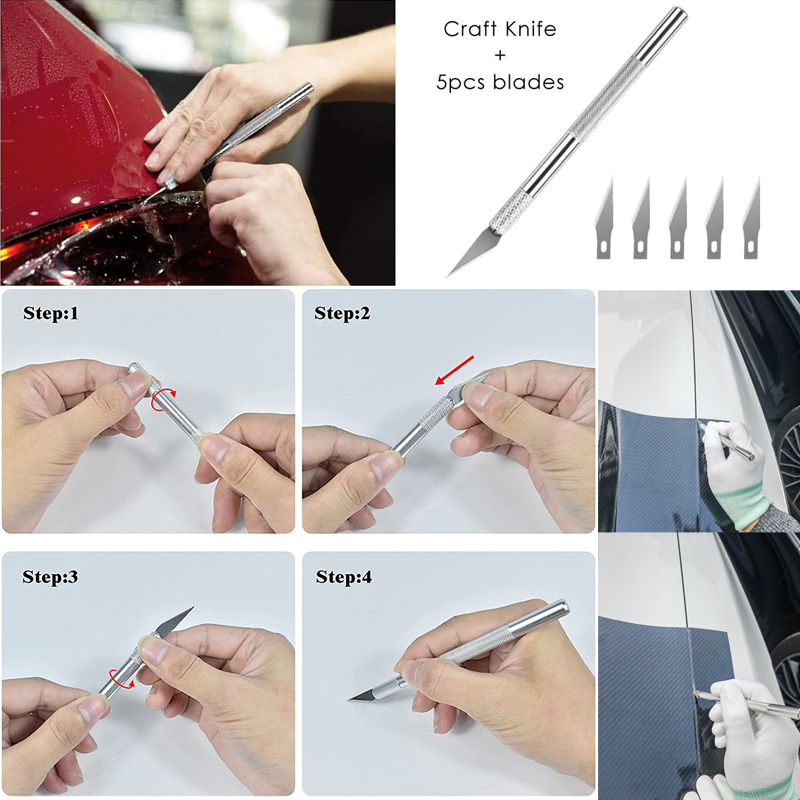 Craft Knife
+
5pcs blades

Step:1

Step:2

Step:3

Step:4