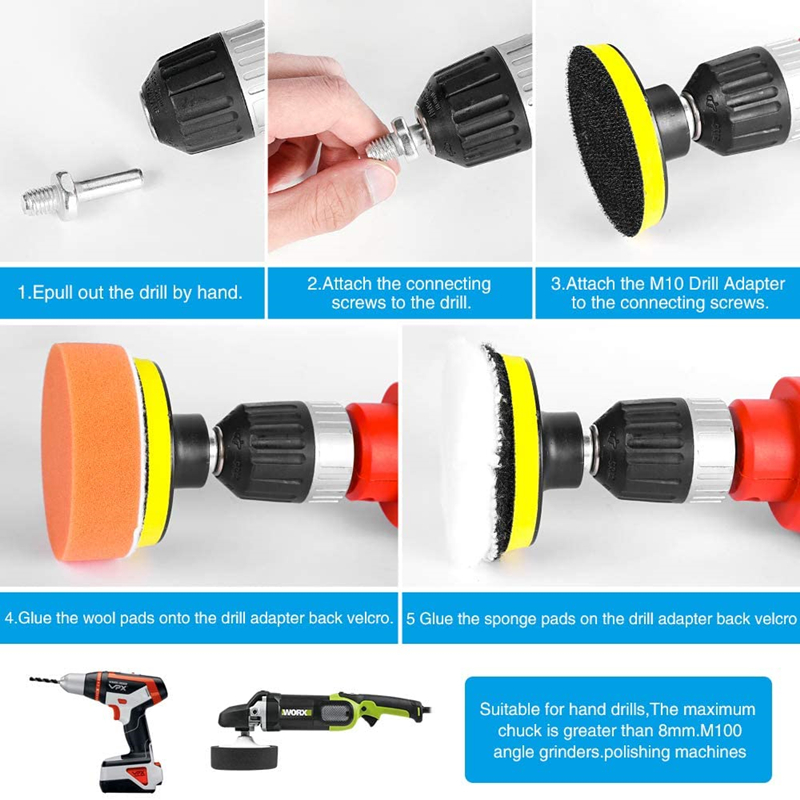 1.Epull out the drill by hand.

2.Attach the connecting screws to the drill.

3.Attach the M10 Drill Adapter to the connecting screws.

4.Glue the wool pads onto the drill adapter back velcro.

5 Glue the sponge pads on the drill adapter back velcro

VPX

WORX

Suitable for hand drills,The maximum chuck is greater than 8mm.M100 angle grinders.polishing machines