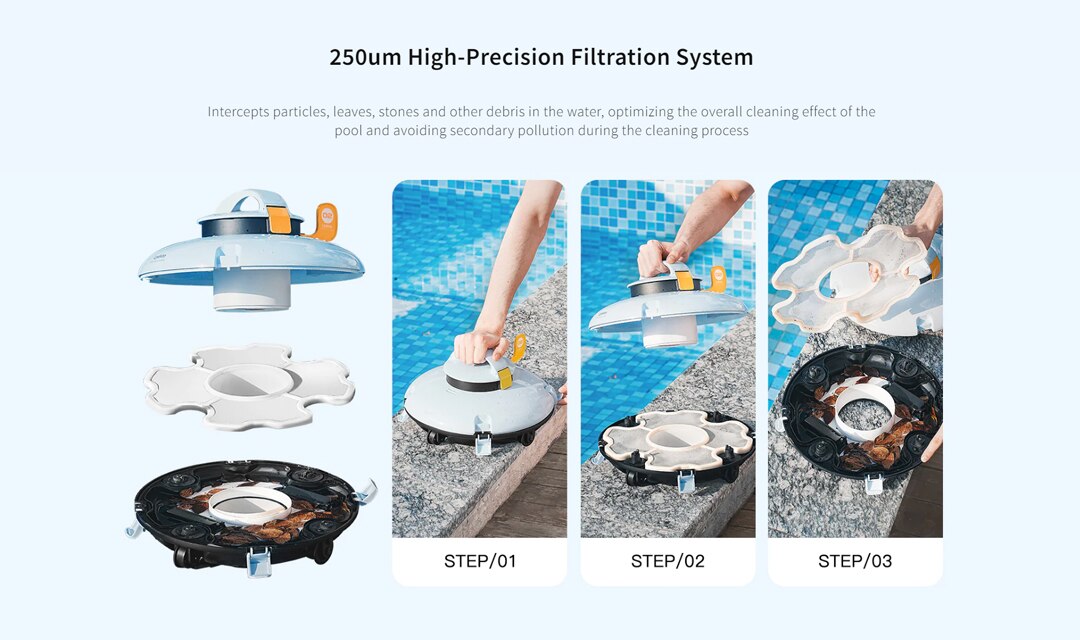 250um High-Precision Filtration System

Intercepts particles, leaves, stones and other debris in the water, optimizing the overall cleaning effect of the pool and avoiding secondary pollution during the cleaning process

STEP/01

STEP/02

STEP/03