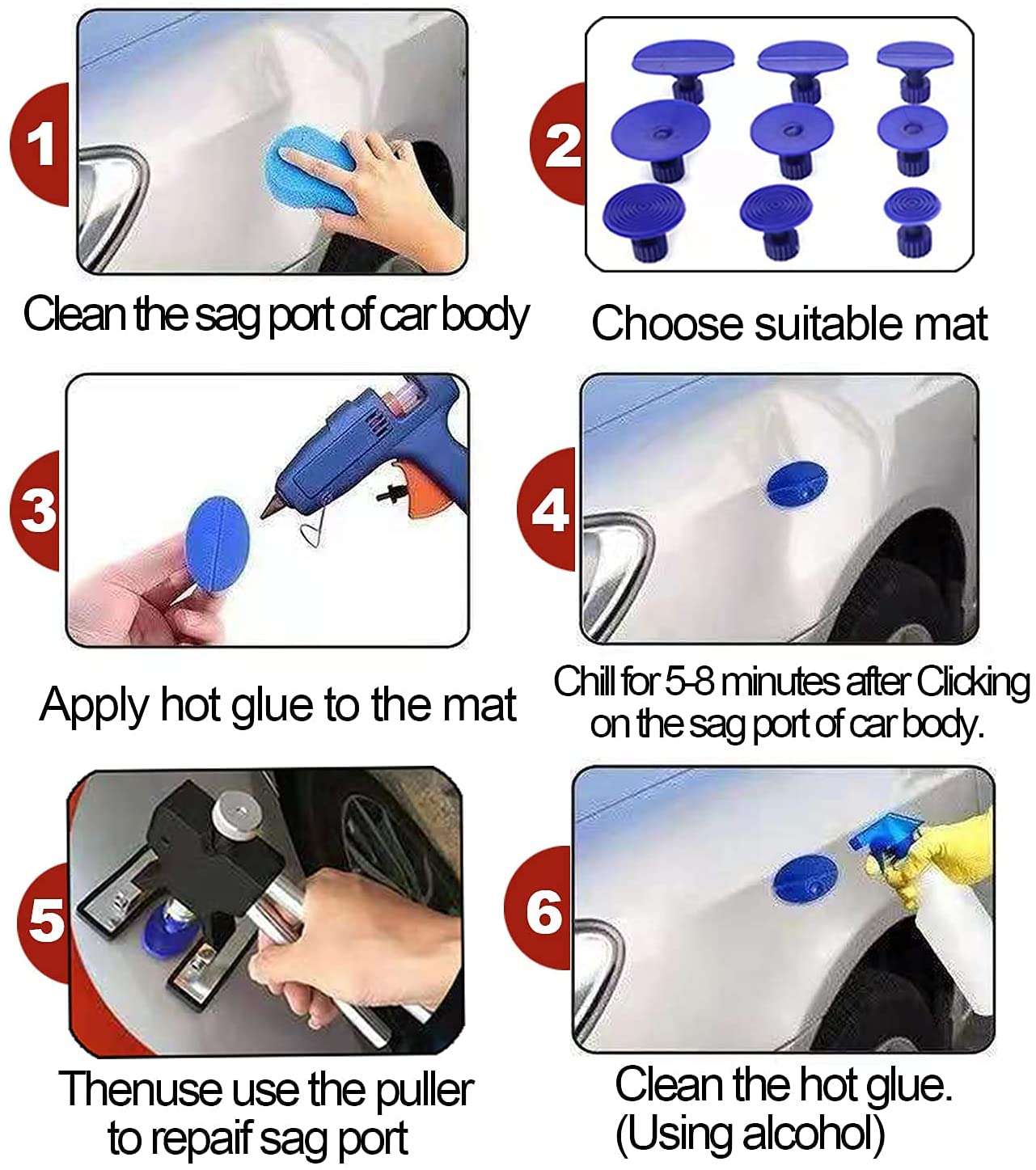 1

Clean the sag port of car body

2

Choose suitable mat

3

Apply hot glue to the mat

4

Chill for 5-8 minutes after Clicking on the sag port of car body.

5

Thenuse use the puller to repaif sag port

6

Clean the hot glue. (Using alcohol)