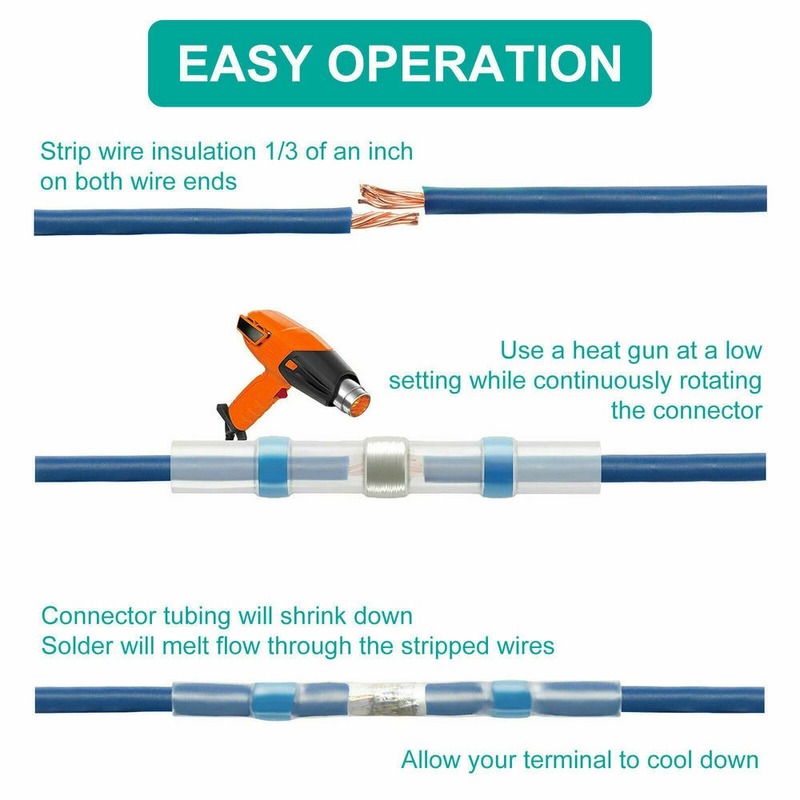 EASY OPERATION

Strip wire insulation 1/3 of an inch on both wire ends

Use a heat gun at a low setting while continuously rotating the connector

Connector tubing will shrink down
Solder will melt flow through the stripped wires

Allow your terminal to cool down