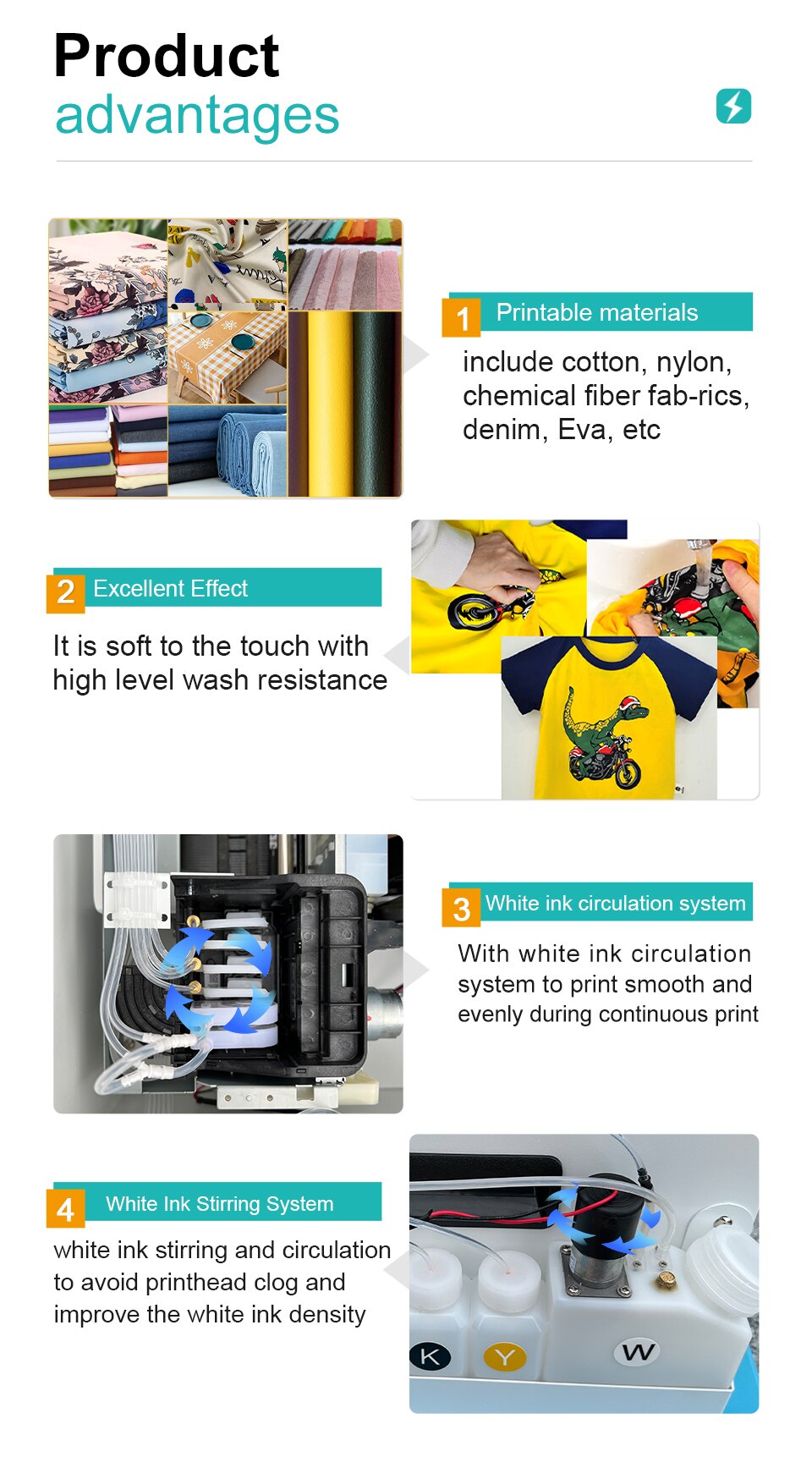 Product
advantages

1 Printable materials

include cotton, nylon, chemical fiber fab-rics, denim, Eva, etc

2 Excellent Effect

It is soft to the touch with high level wash resistance

3 White ink circulation system

With white ink circulation system to print smooth and evenly during continuous print

4 White Ink Stirring System

white ink stirring and circulation to avoid printhead clog and improve the white ink density

K Y W