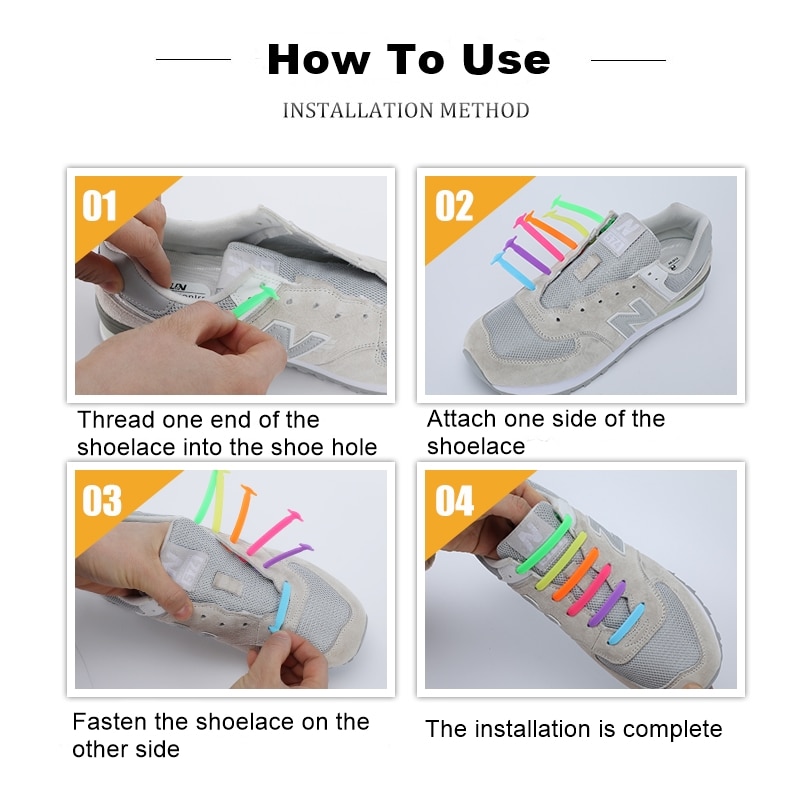 How To Use

INSTALLATION METHOD

01

Thread one end of the shoelace into the shoe hole

02

Attach one side of the shoelace

03

Fasten the shoelace on the other side

04

The installation is complete