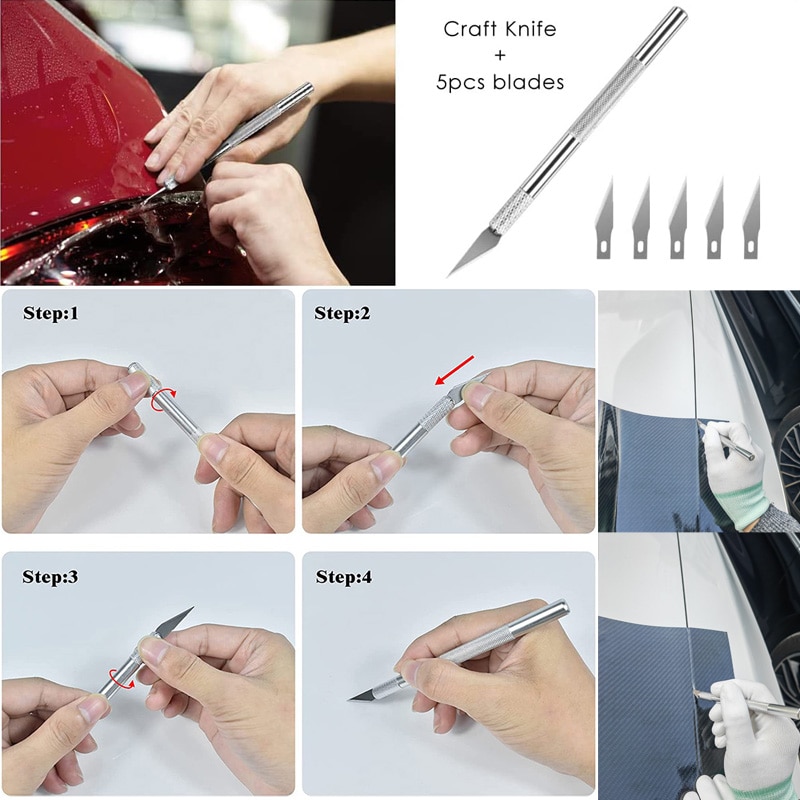 Craft Knife
+
5pcs blades

Step:1

Step:2

Step:3

Step:4