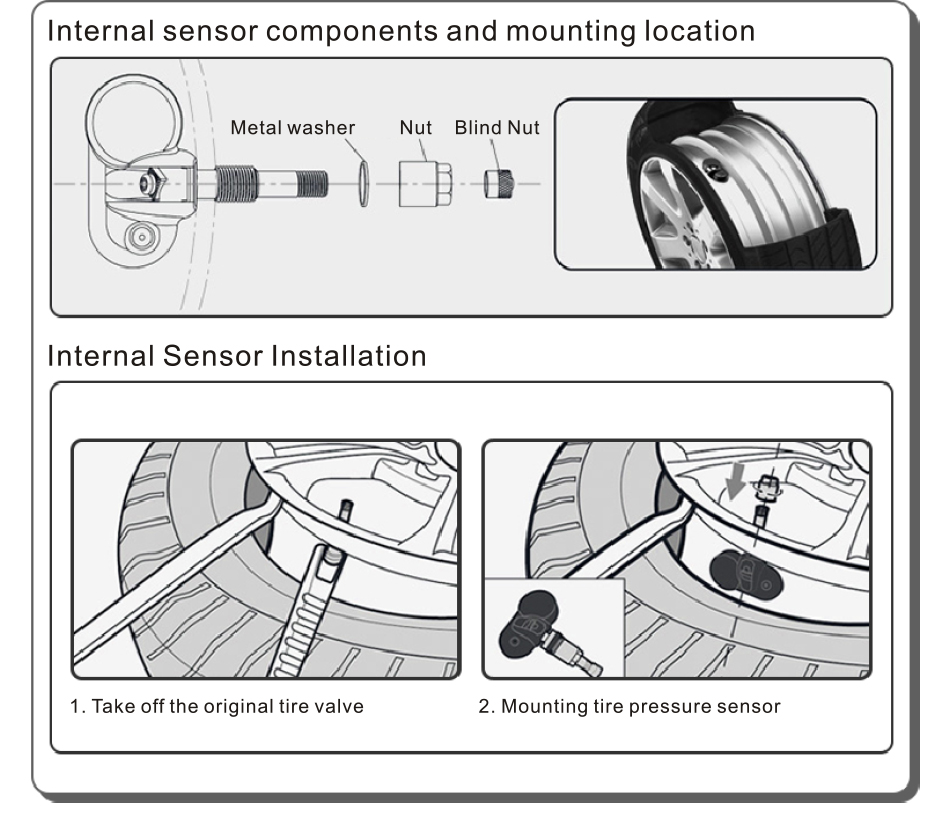 Internal sensor components and mounting location

Metal washer Nut Blind Nut

Internal Sensor Installation

1. Take off the original tire valve

2. Mounting tire pressure sensor