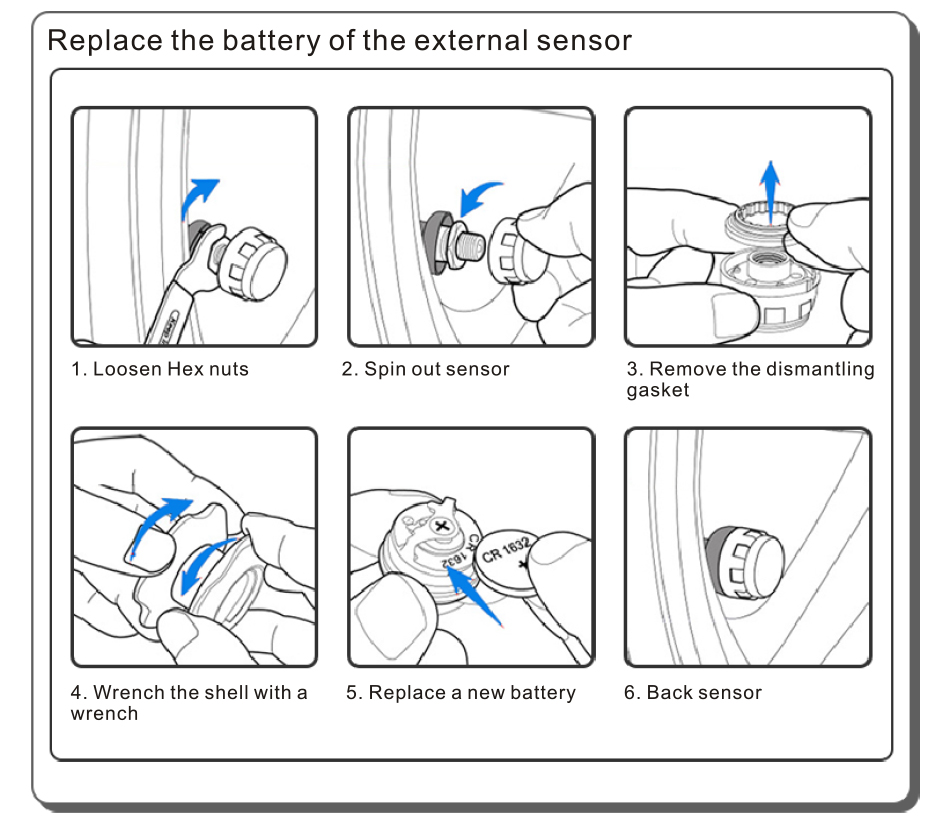 Replace the battery of the external sensor

1. Loosen Hex nuts

2. Spin out sensor

3. Remove the dismantling gasket

CR 1632

CR 1632

4. Wrench the shell with a wrench

5. Replace a new battery

6. Back sensor