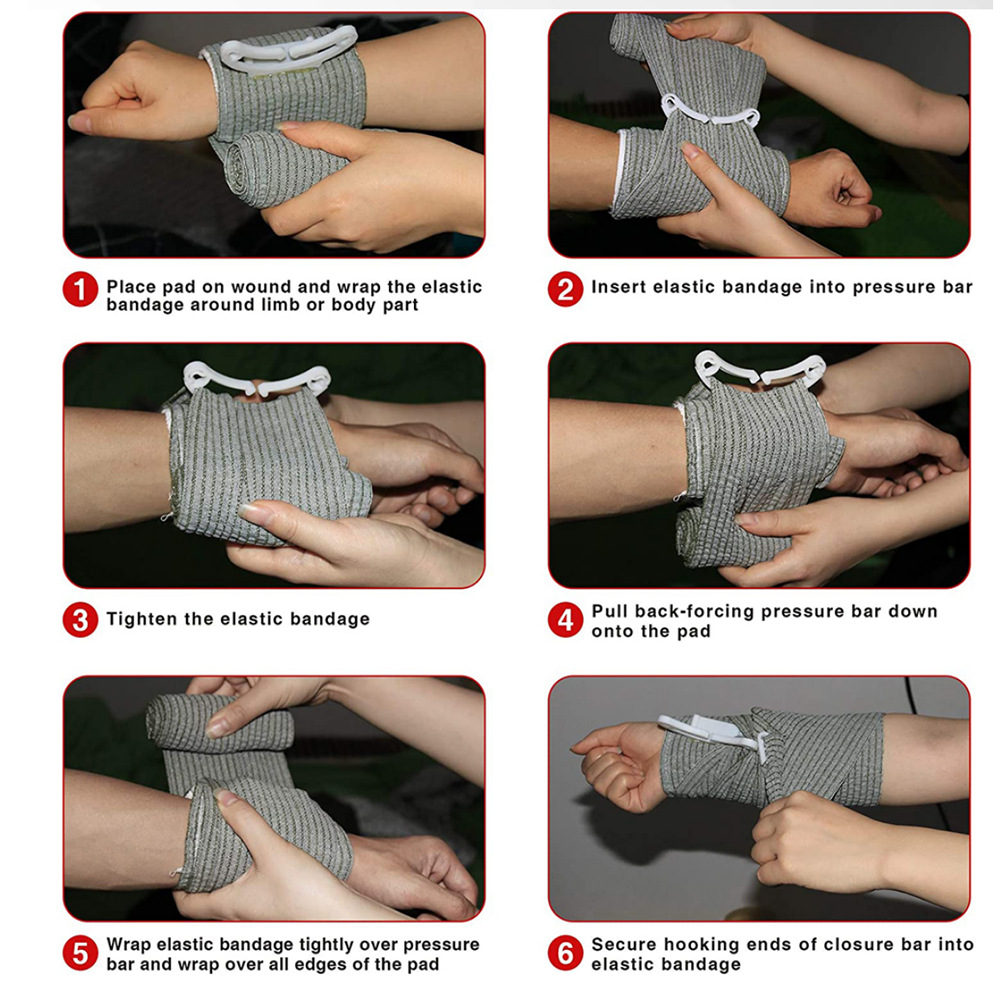 1 Place pad on wound and wrap the elastic bandage around limb or body part

2 Insert elastic bandage into pressure bar

3 Tighten the elastic bandage

4 Pull back-forcing pressure bar down onto the pad

5 Wrap elastic bandage tightly over pressure bar and wrap over all edges of the pad

6 Secure hooking ends of closure bar into elastic bandage