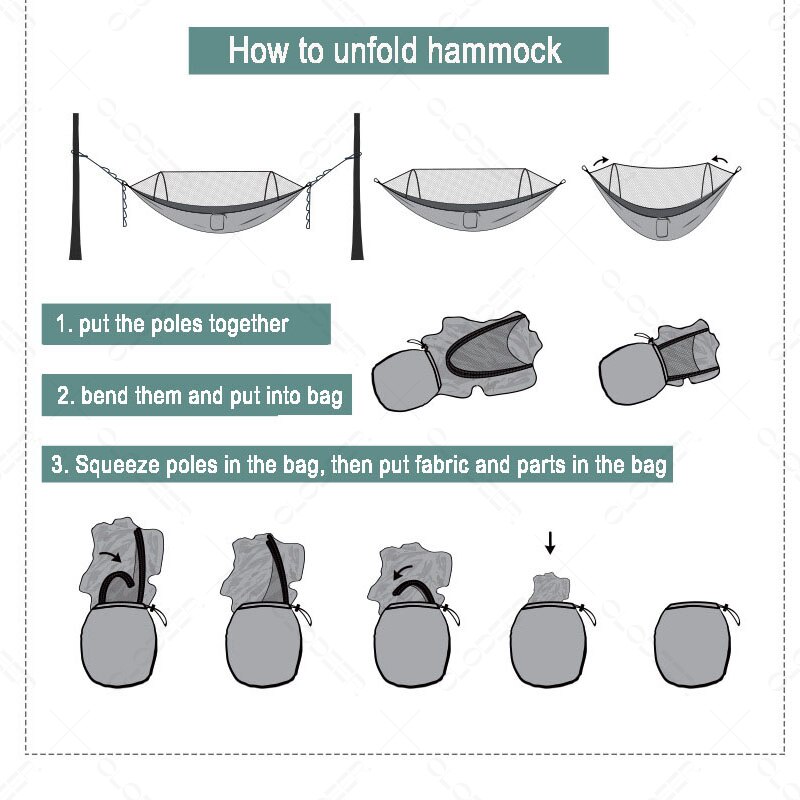 How to unfold hammock

1. put the poles together

2. bend them and put into bag

3. Squeeze poles in the bag, then put fabric and parts in the bag