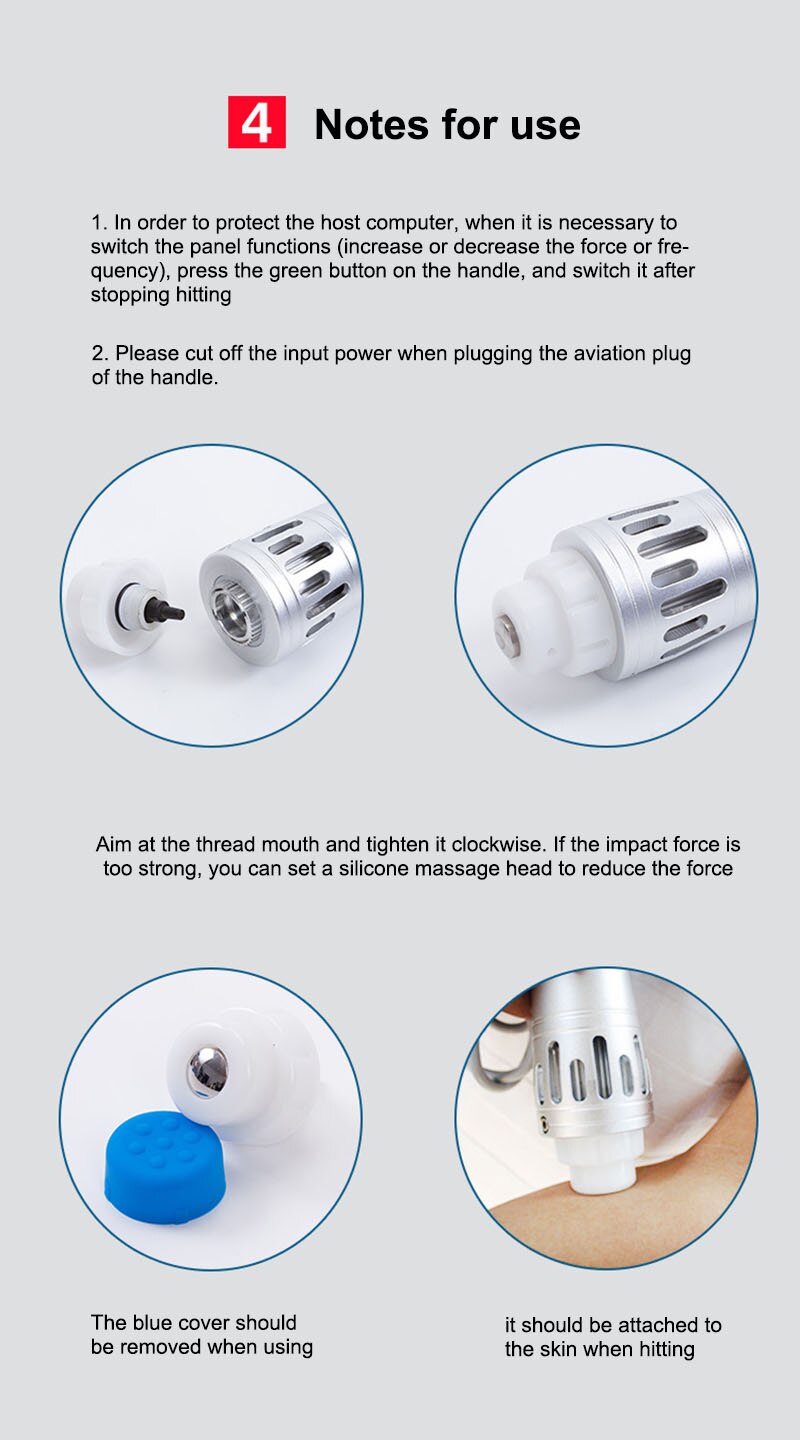 4 Notes for use

1. In order to protect the host computer, when it is necessary to switch the panel functions (increase or decrease the force or frequency), press the green button on the handle, and switch it after stopping hitting

2. Please cut off the input power when plugging the aviation plug of the handle.

Aim at the thread mouth and tighten it clockwise. If the impact force is too strong, you can set a silicone massage head to reduce the force

The blue cover should be removed when using

it should be attached to the skin when hitting