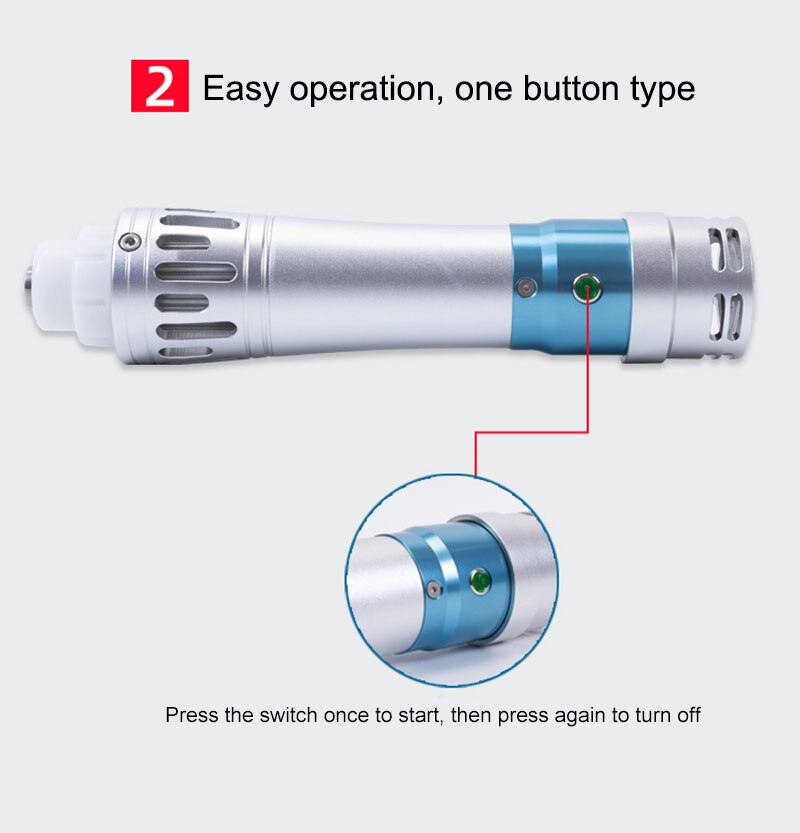 2 Easy operation, one button type

Press the switch once to start, then press again to turn off