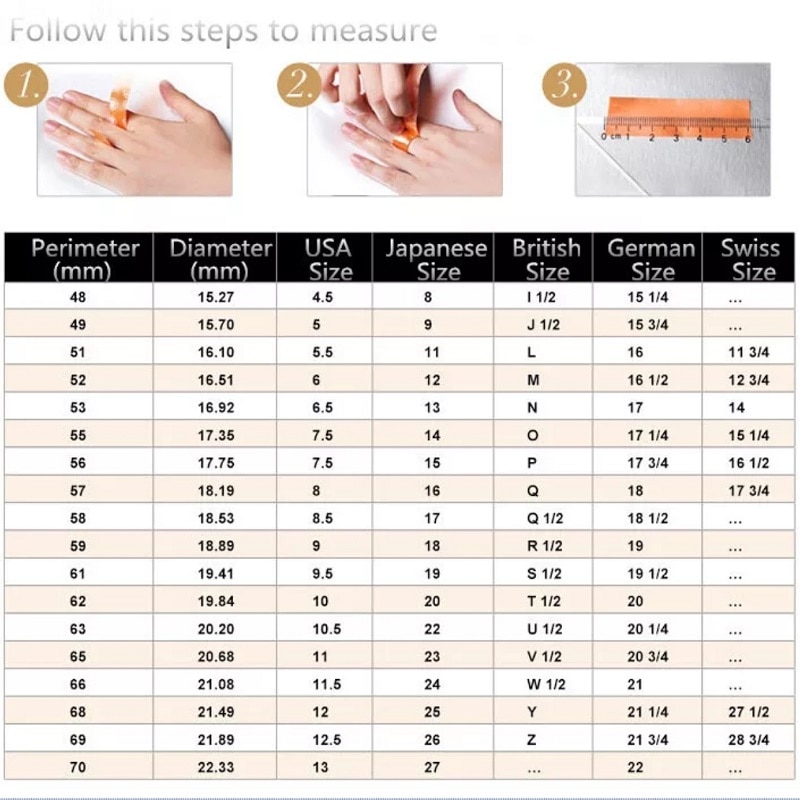 Follow this steps to measure

1.

2.

3.

0 cm 1 2 3 4 5 6

| Perimeter (mm) | Diameter (mm) | USA Size | Japanese Size | British Size | German Size | Swiss Size |
|---|---|---|---|---|---|---|
| 48 | 15.27 | 4.5 | 8 | I 1/2 | 15 1/4 | ... |
| 49 | 15.70 | 5 | 9 | J 1/2 | 15 3/4 | ... |
| 51 | 16.10 | 5.5 | 11 | L | 16 | 11 3/4 |
| 52 | 16.51 | 6 | 12 | M | 16 1/2 | 12 3/4 |
| 53 | 16.92 | 6.5 | 13 | N | 17 | 14 |
| 55 | 17.35 | 7.5 | 14 | O | 17 1/4 | 15 1/4 |
| 56 | 17.75 | 7.5 | 15 | P | 17 3/4 | 16 1/2 |
| 57 | 18.19 | 8 | 16 | Q | 18 | 17 3/4 |
| 58 | 18.53 | 8.5 | 17 | Q 1/2 | 18 1/2 | ... |
| 59 | 18.89 | 9 | 18 | R 1/2 | 19 | ... |
| 61 | 19.41 | 9.5 | 19 | S 1/2 | 19 1/2 | ... |
| 62 | 19.84 | 10 | 20 | T 1/2 | 20 | ... |
| 63 | 20.20 | 10.5 | 22 | U 1/2 | 20 1/4 | ... |
| 65 | 20.68 | 11 | 23 | V 1/2 | 20 3/4 | ... |
| 66 | 21.08 | 11.5 | 24 | W 1/2 | 21 | ... |
| 68 | 21.49 | 12 | 25 | Y | 21 1/4 | 27 1/2 |
| 69 | 21.89 | 12.5 | 26 | Z | 21 3/4 | 28 3/4 |
| 70 | 22.33 | 13 | 27 | ... | 22 | ... |