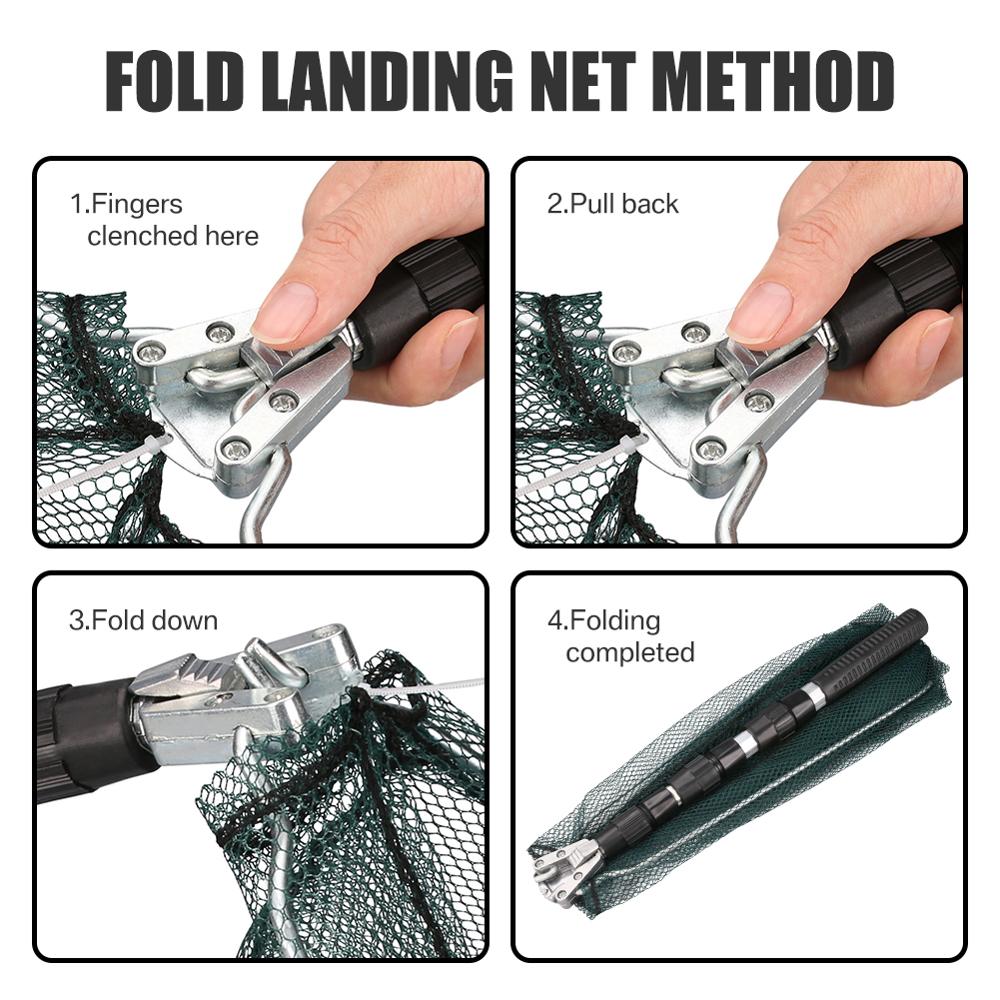 FOLD LANDING NET METHOD

1.Fingers clenched here

2.Pull back

3.Fold down

4.Folding completed