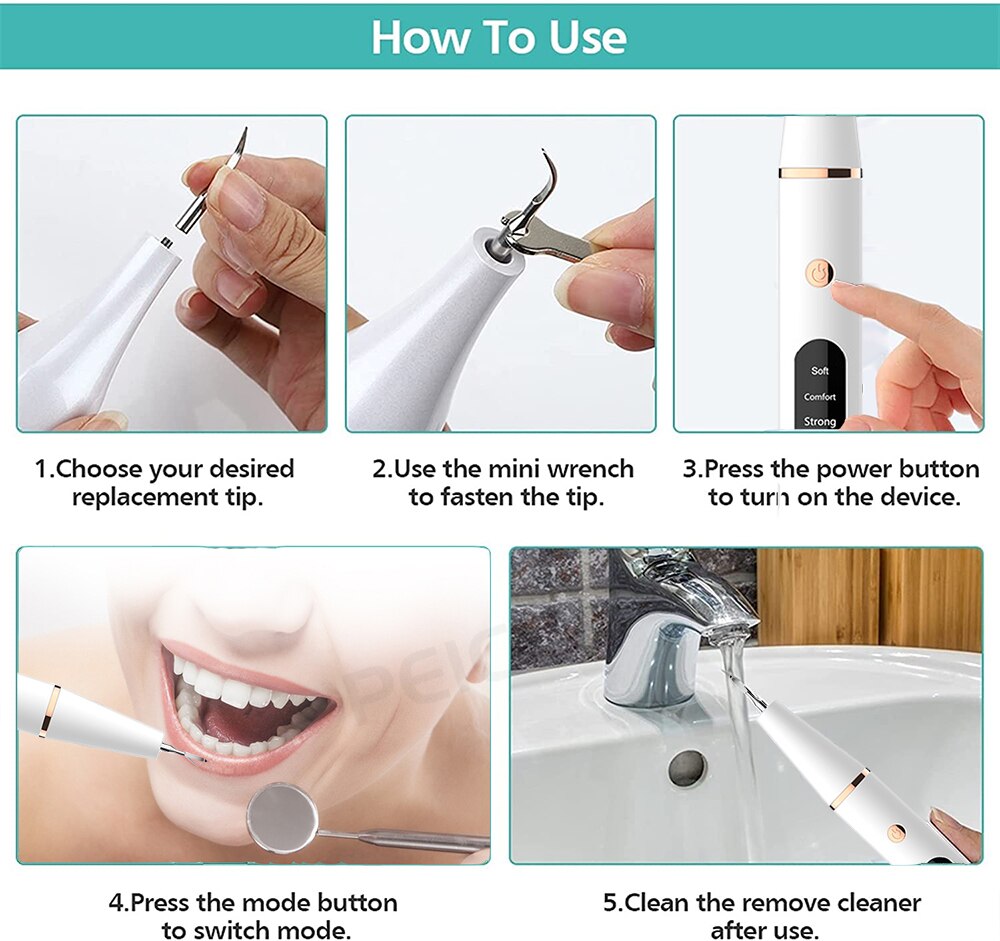 How To Use

Soft
Comfort
Strong

1.Choose your desired replacement tip.

2.Use the mini wrench to fasten the tip.

3.Press the power button to turn on the device.

4.Press the mode button to switch mode.

5.Clean the remove cleaner after use.